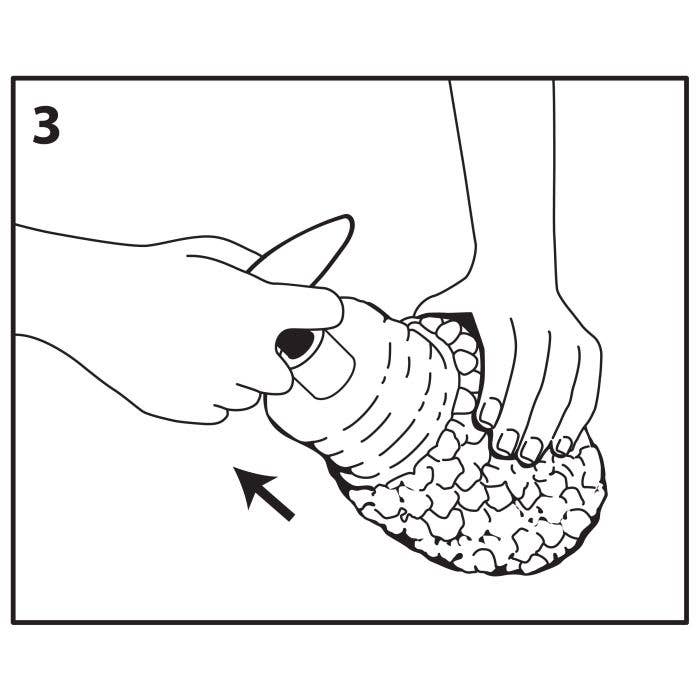 3