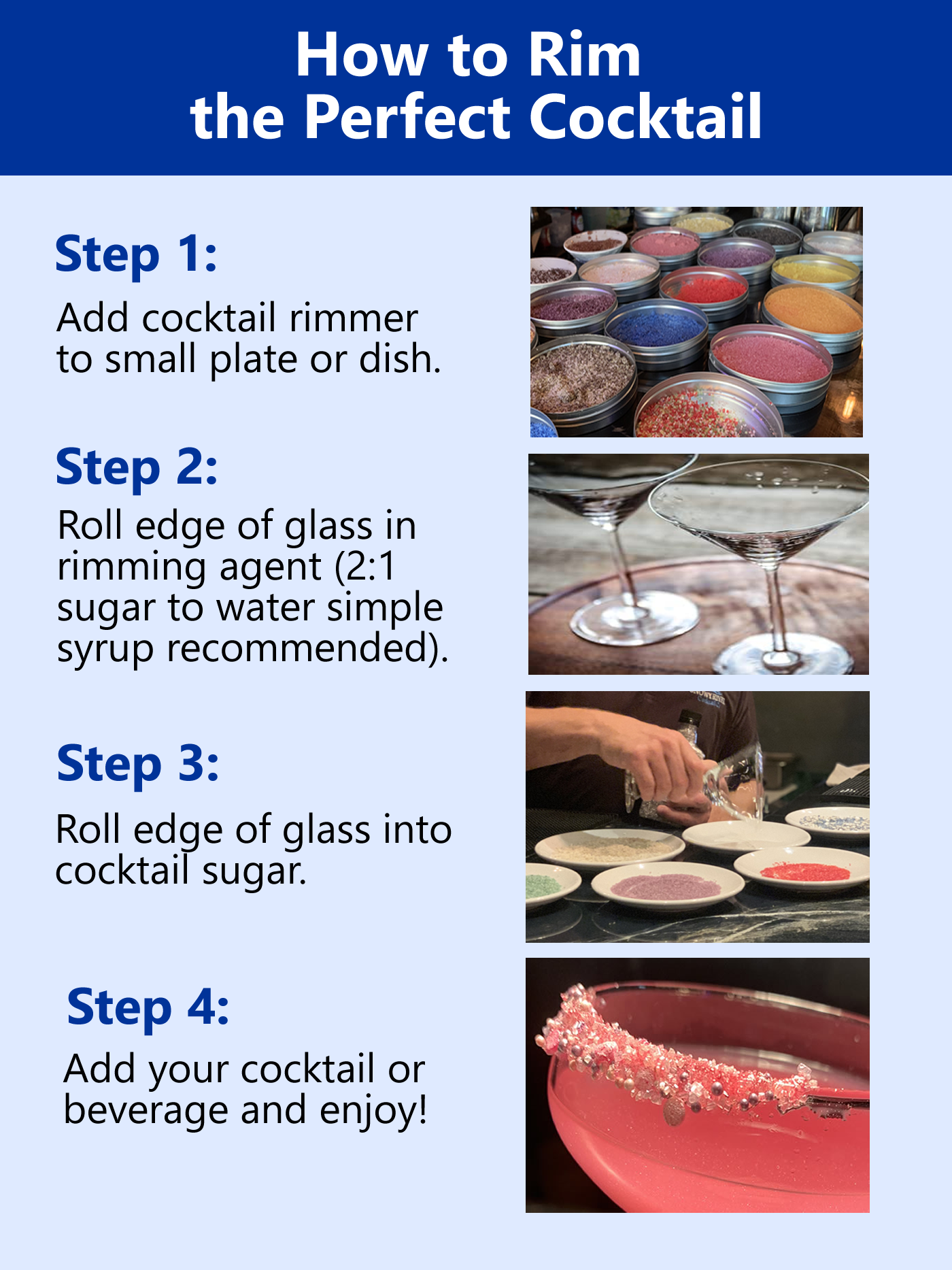 How to Rim the Perfect Cocktail

Step 1:
Add cocktail rimmer to small plate or dish.

Step 2:
Roll edge of glass in rimming agent (2:1 sugar to water simple syrup recommended).

Step 3:
Roll edge of glass into cocktail sugar.

Step 4:
Add your cocktail or beverage and enjoy!