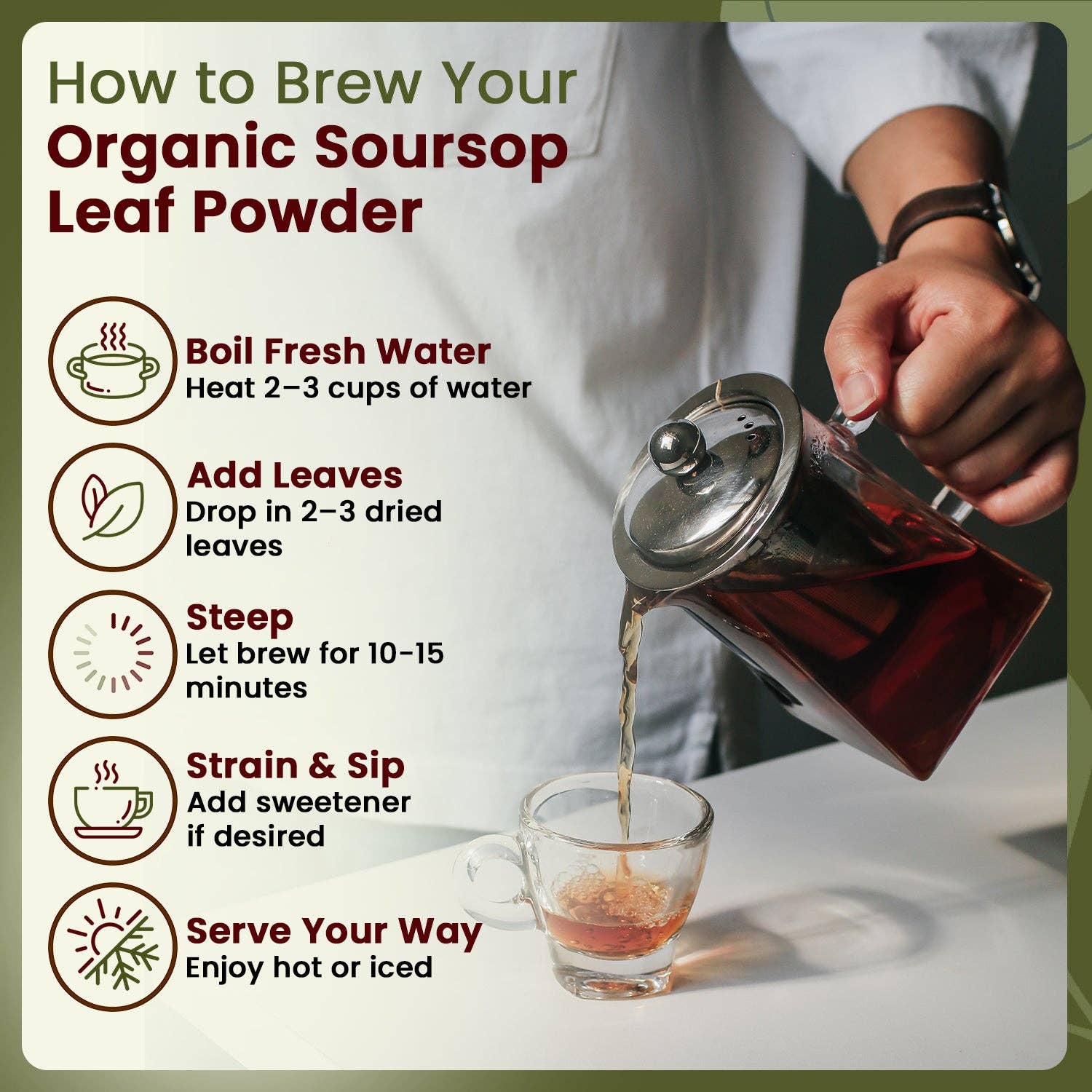 How to Brew Your
Organic Soursop Leaf Powder

Boil Fresh Water
Heat 2–3 cups of water

Add Leaves
Drop in 2–3 dried leaves

Steep
Let brew for 10-15 minutes

Strain & Sip
Add sweetener if desired

Serve Your Way
Enjoy hot or iced