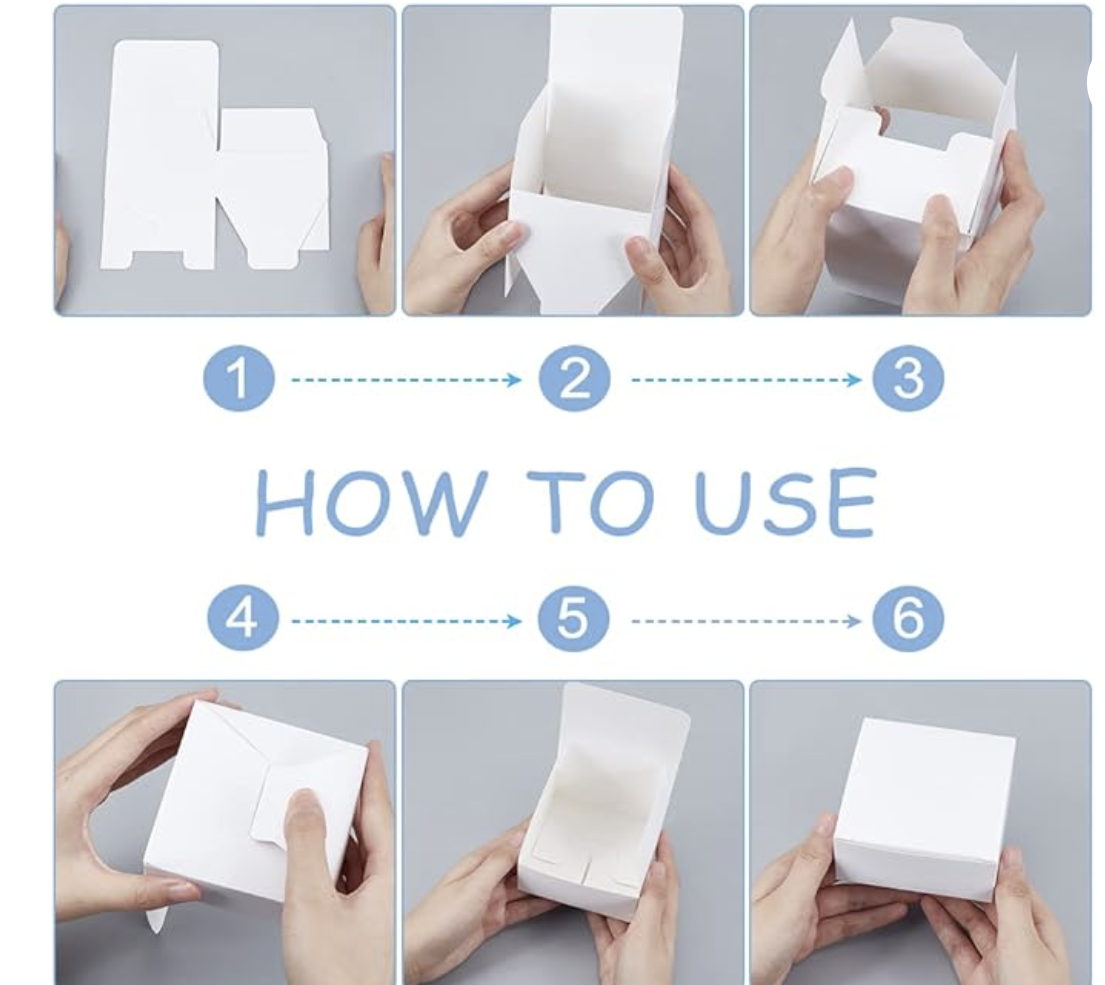 1 2 3

HOW TO USE

4 5 6