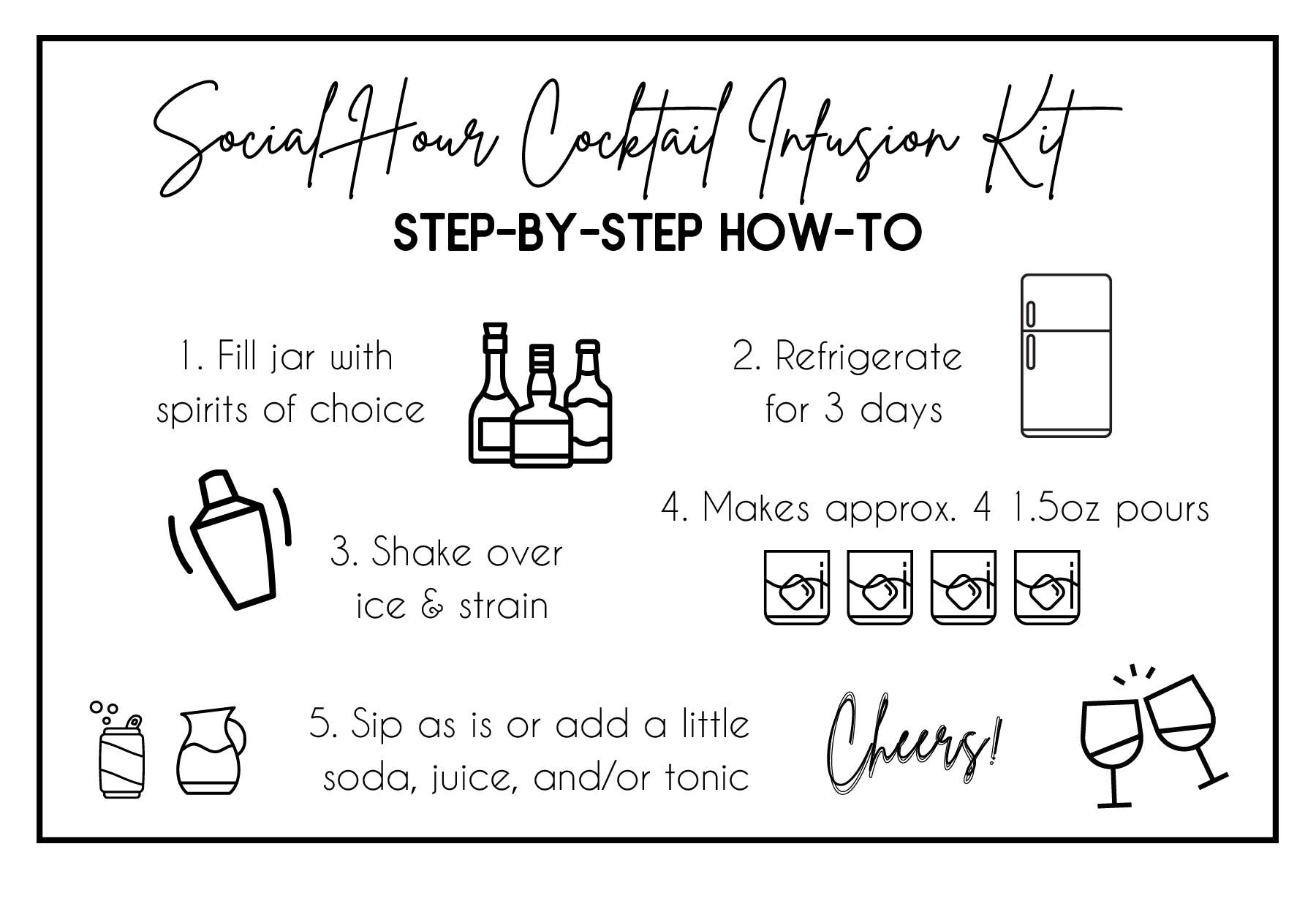 Social Hour Cocktail Infusion Kit

STEP-BY-STEP HOW-TO

1. Fill jar with spirits of choice

2. Refrigerate for 3 days

3. Shake over ice & strain

4. Makes approx. 4 1.5oz pours

5. Sip as is or add a little soda, juice, and/or tonic

Cheers!