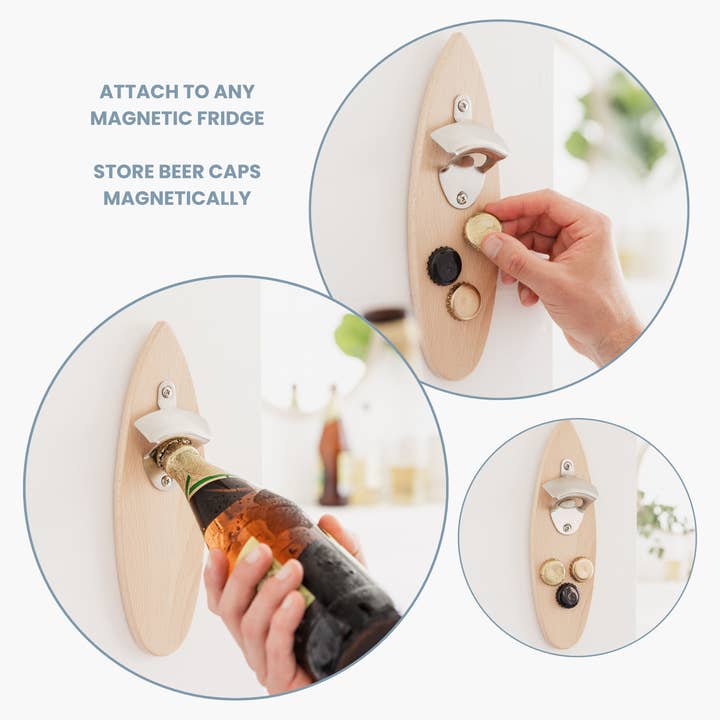 ATTACH TO ANY MAGNETIC FRIDGE

STORE BEER CAPS MAGNETICALLY