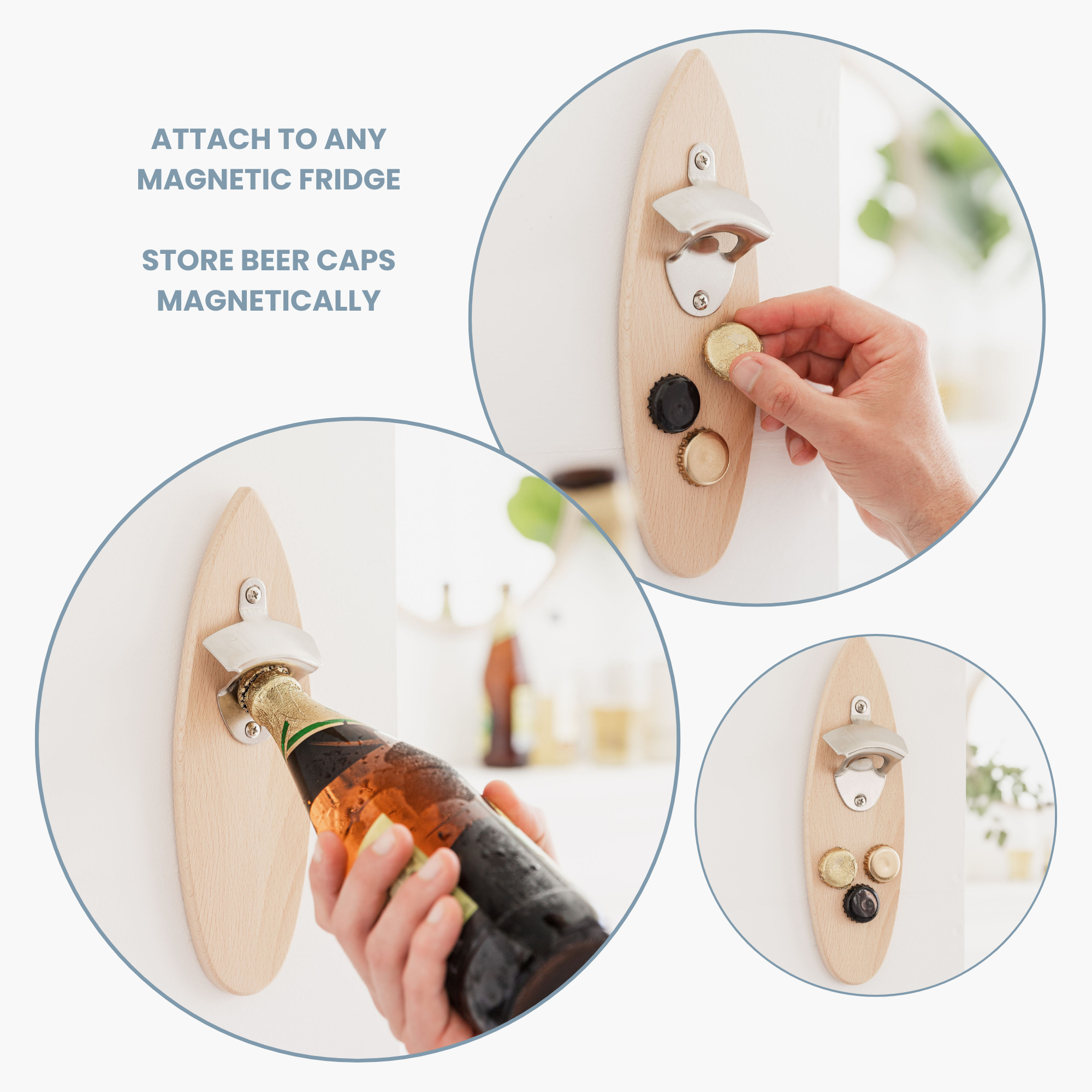 ATTACH TO ANY MAGNETIC FRIDGE

STORE BEER CAPS MAGNETICALLY