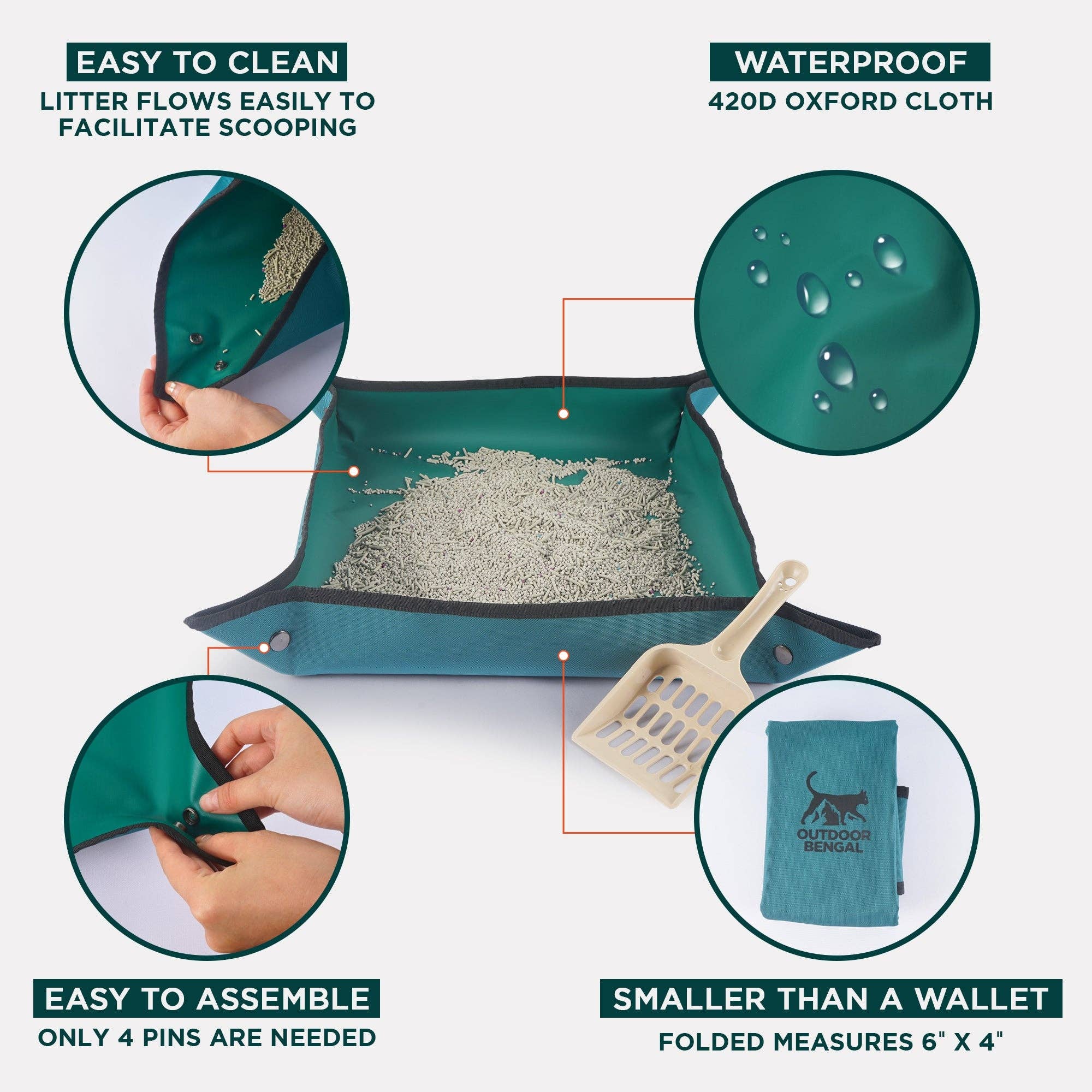 EASY TO CLEAN
LITTER FLOWS EASILY TO FACILITATE SCOOPING

WATERPROOF
420D OXFORD CLOTH

OUTDOOR BENGAL

EASY TO ASSEMBLE
ONLY 4 PINS ARE NEEDED

SMALLER THAN A WALLET
FOLDED MEASURES 6" X 4"