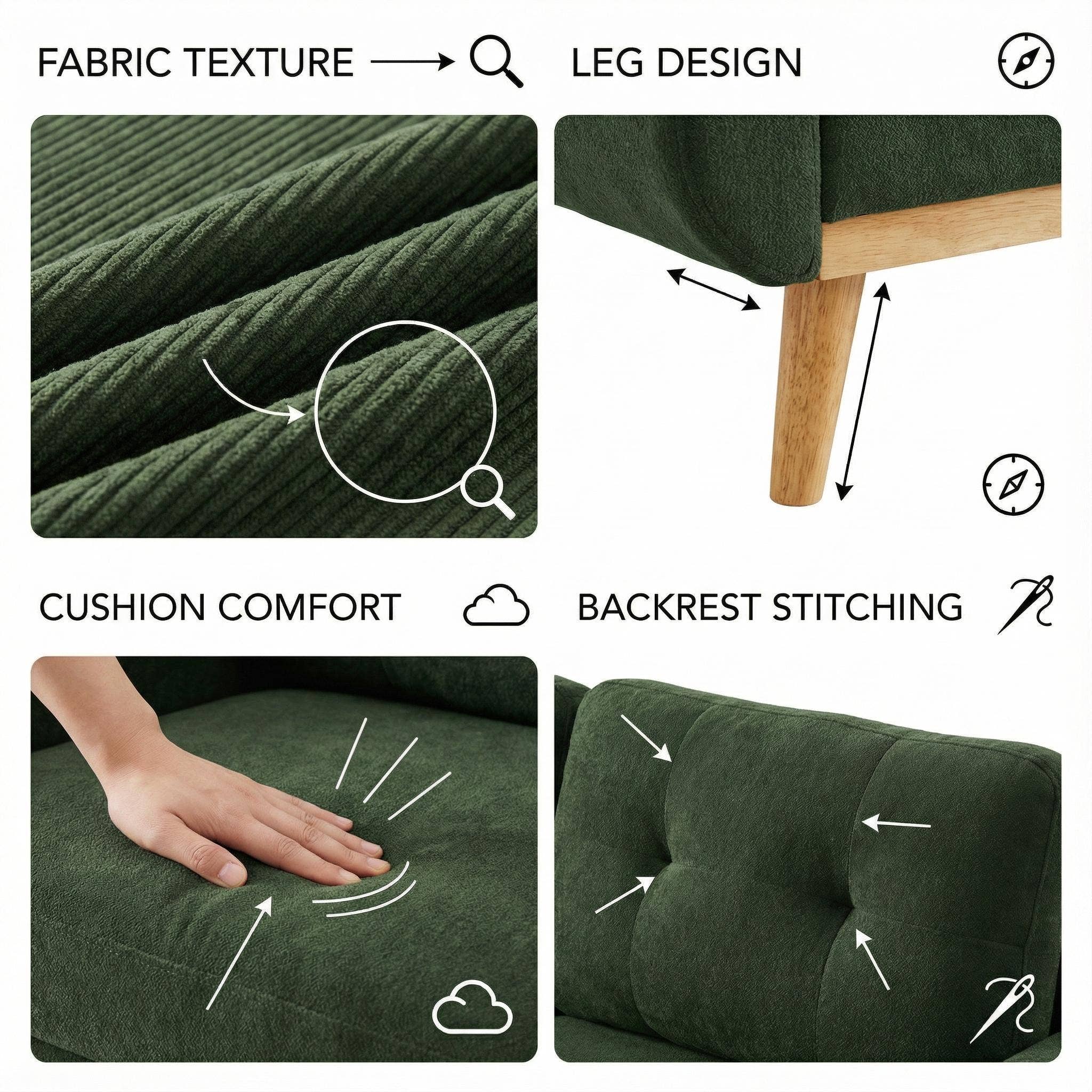 FABRIC TEXTURE

LEG DESIGN

CUSHION COMFORT

BACKREST STITCHING