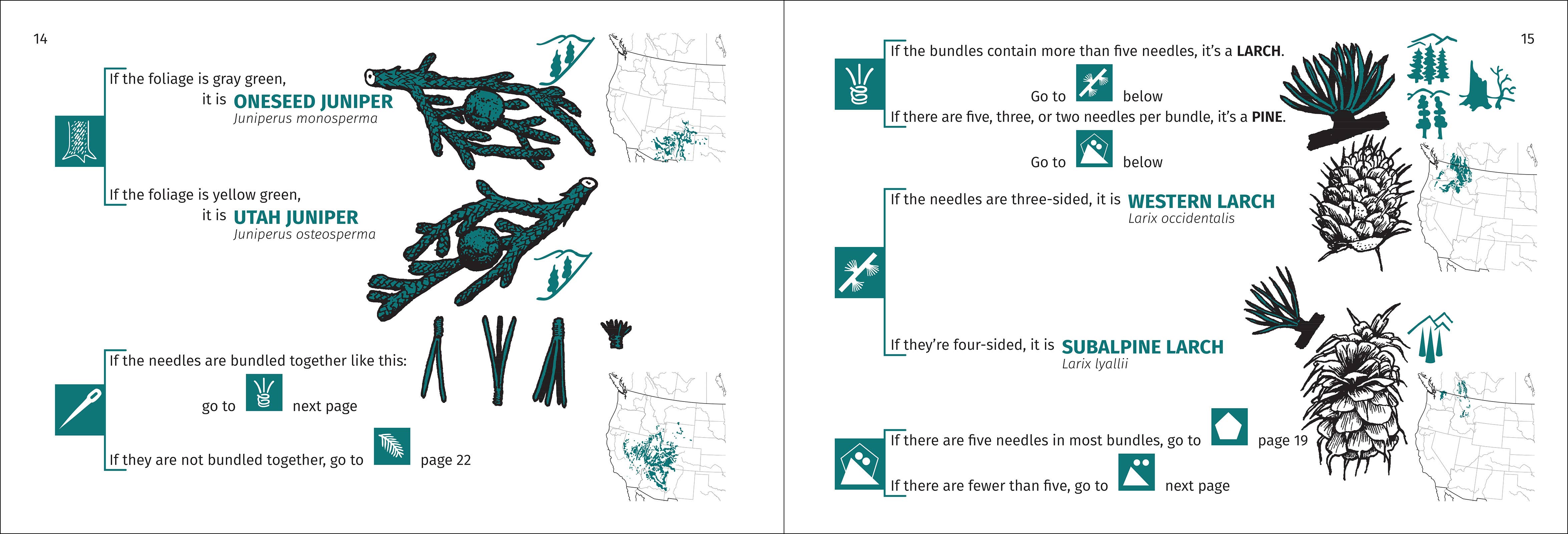 14

If the foliage is gray green,
it is ONESEED JUNIPER
Juniperus monosperma

If the foliage is yellow green,
it is UTAH JUNIPER
Juniperus osteosperma

If the needles are bundled together like this:

go to next page

If they are not bundled together, go to page 22

15

If the bundles contain more than five needles, it's a LARCH.

Go to below

If there are five, three, or two needles per bundle, it's a PINE.

Go to below

If the needles are three-sided, it is WESTERN LARCH
Larix occidentalis

If they're four-sided, it is SUBALPINE LARCH
Larix lyallii

If there are five needles in most bundles, go to page 19

If there are fewer than five, go to next page