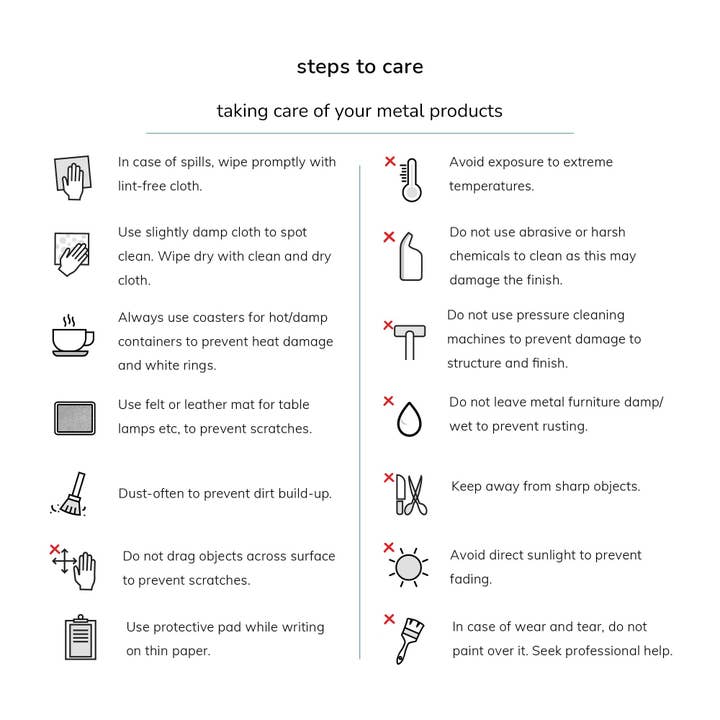 steps to care

taking care of your metal products

In case of spills, wipe promptly with lint-free cloth.

Use slightly damp cloth to spot clean. Wipe dry with clean and dry cloth.

Always use coasters for hot/damp containers to prevent heat damage and white rings.

Use felt or leather mat for table lamps etc, to prevent scratches.

Dust-often to prevent dirt build-up.

Do not drag objects across surface to prevent scratches.

Use protective pad while writing on thin paper.

Avoid exposure to extreme temperatures.

Do not use abrasive or harsh chemicals to clean as this may damage the finish.

Do not use pressure cleaning machines to prevent damage to structure and finish.

Do not leave metal furniture damp/ wet to prevent rusting.

Keep away from sharp objects.

Avoid direct sunlight to prevent fading.

In case of wear and tear, do not paint over it. Seek professional help.