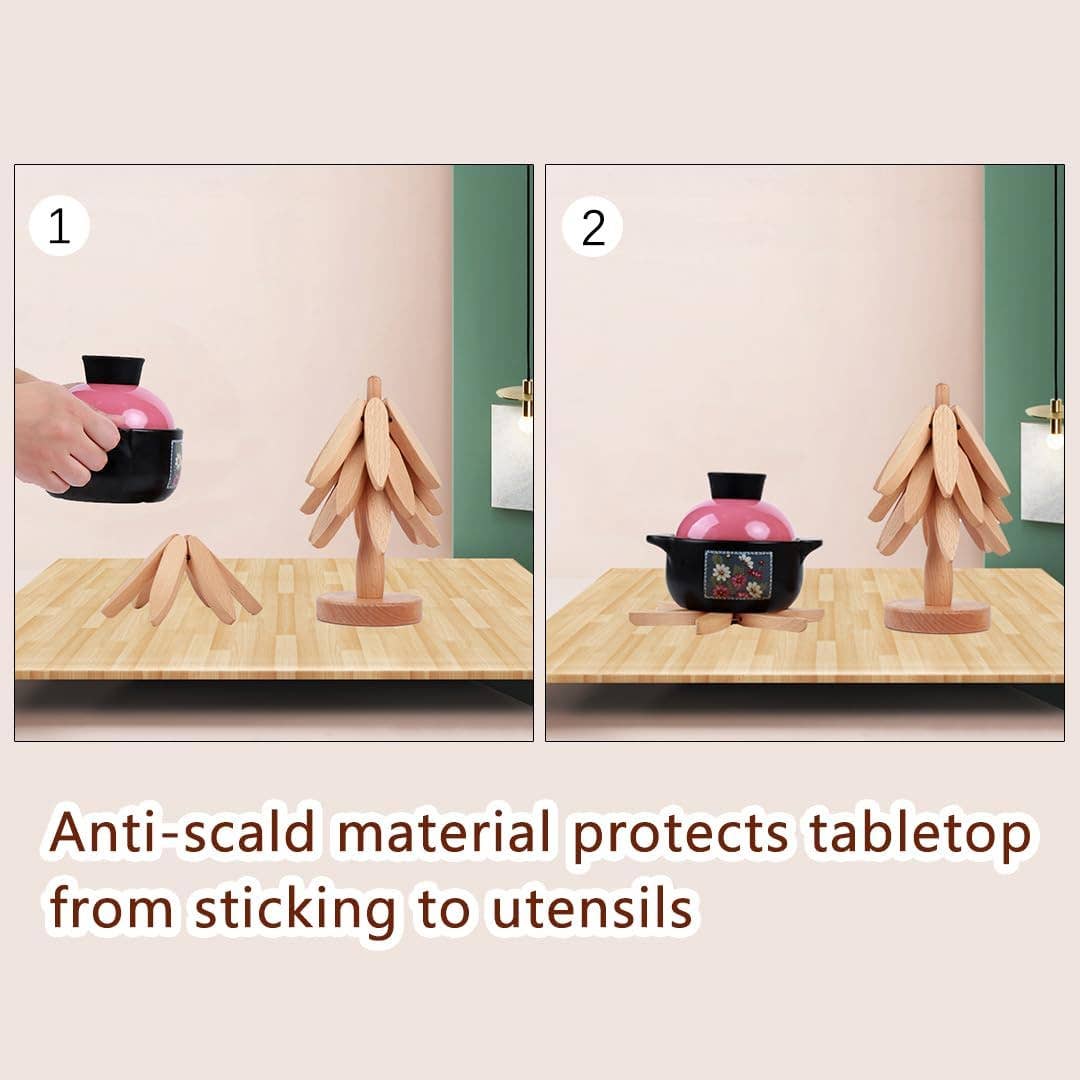 1

2

Anti-scald material protects tabletop from sticking to utensils