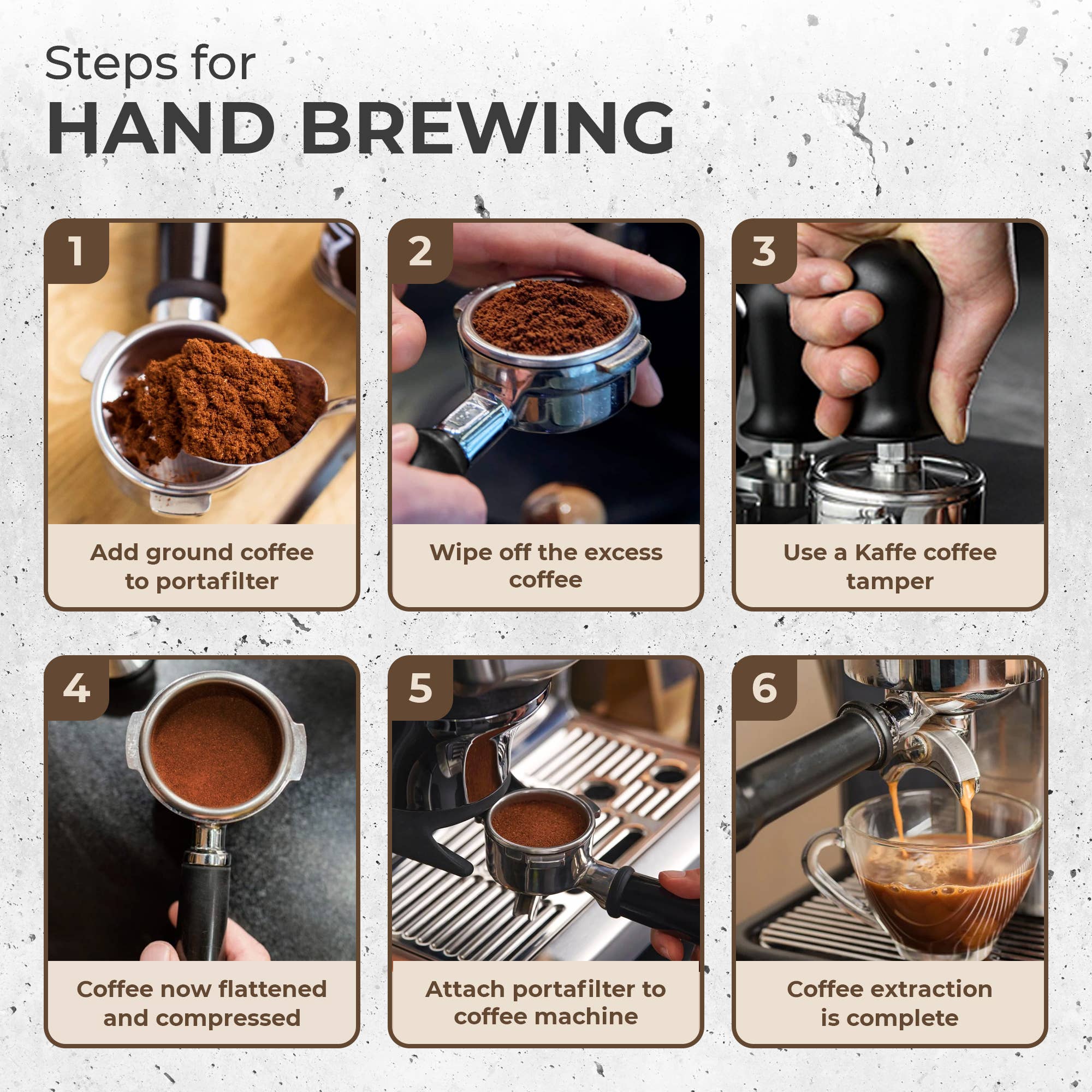 Steps for
HAND BREWING

1
Add ground coffee to portafilter

2
Wipe off the excess coffee

3
Use a Kaffe coffee tamper

4
Coffee now flattened and compressed

5
Attach portafilter to coffee machine

6
Coffee extraction is complete