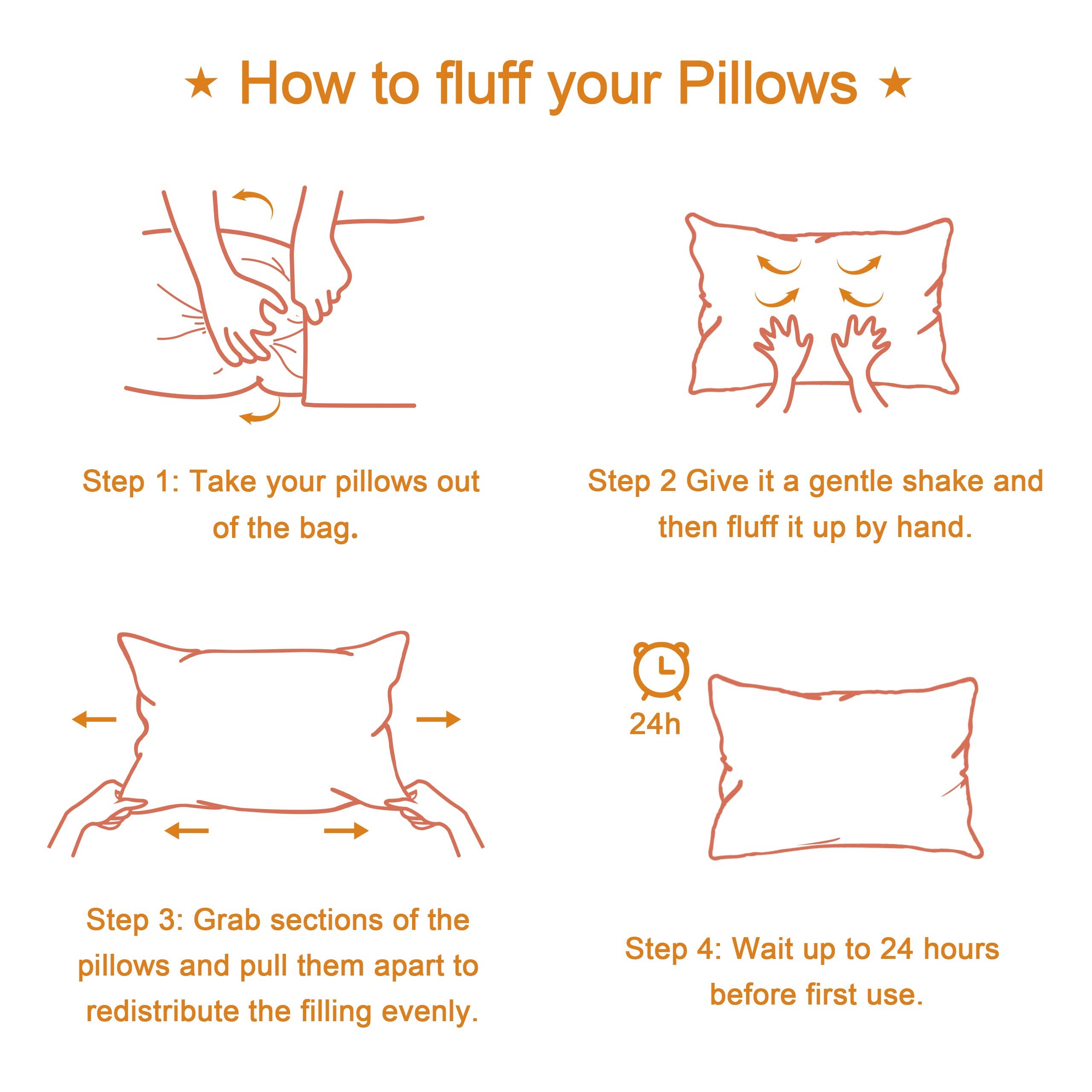 ★ How to fluff your Pillows ★

Step 1: Take your pillows out of the bag.

Step 2 Give it a gentle shake and then fluff it up by hand.

Step 3: Grab sections of the pillows and pull them apart to redistribute the filling evenly.

24h

Step 4: Wait up to 24 hours before first use.