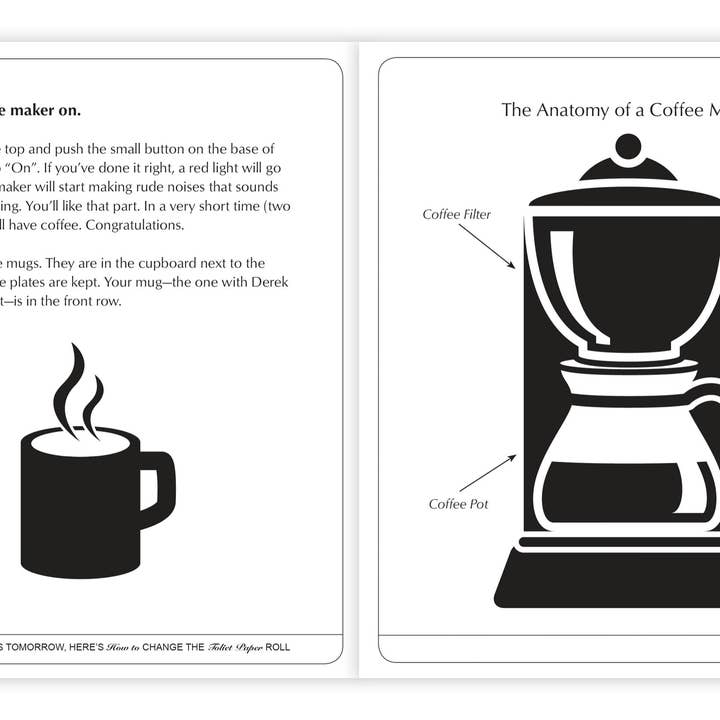 e maker on.

e top and push the small button on the base of "On". If you've done it right, a red light will go maker will start making rude noises that sounds ing. You'll like that part. In a very short time (two ll have coffee. Congratulations.

e mugs. They are in the cupboard next to the e plates are kept. Your mug—the one with Derek t—is in the front row.

S TOMORROW, HERE'S How to CHANGE THE Toilet Paper ROLL

The Anatomy of a Coffee M

Coffee Filter

Coffee Pot