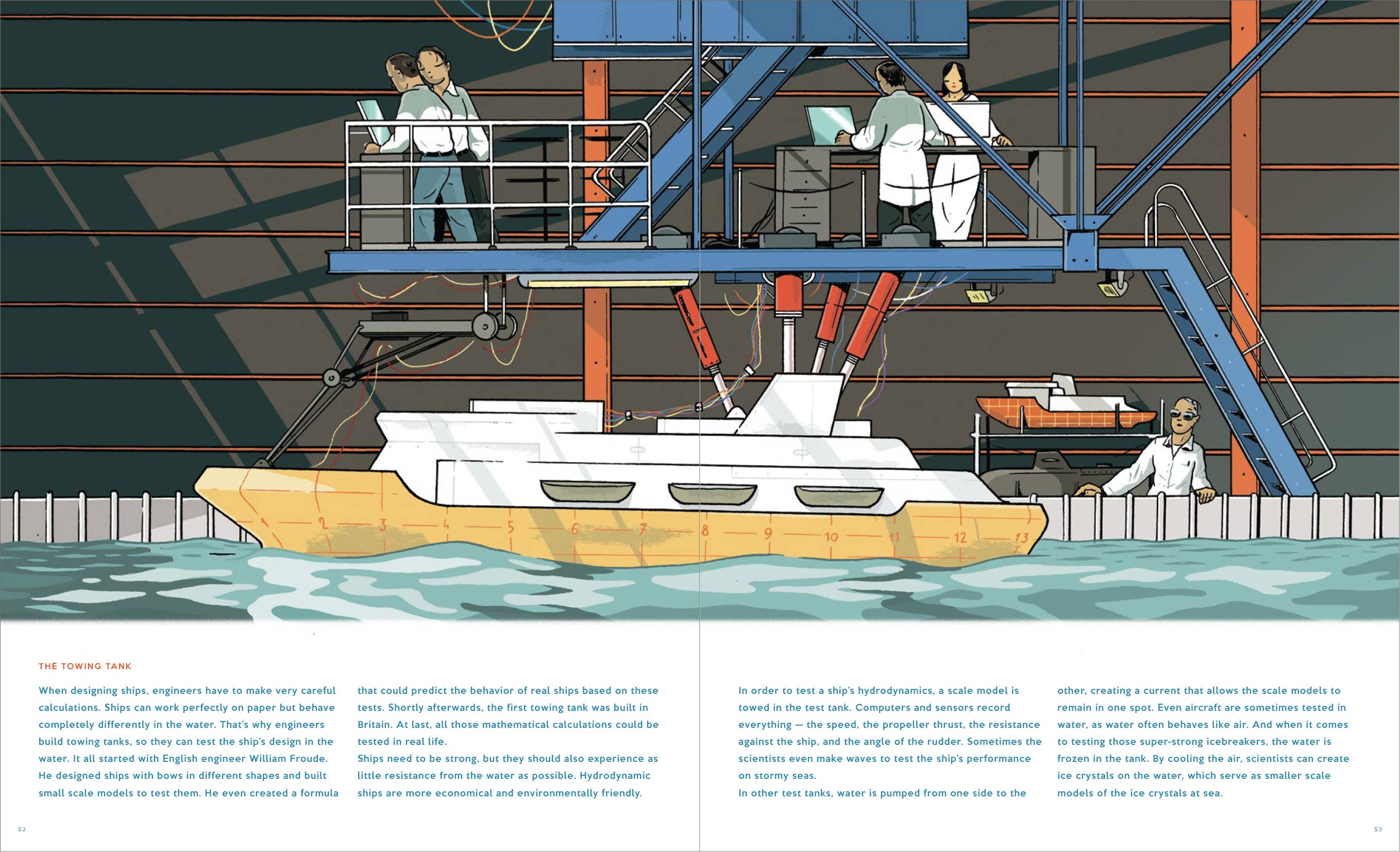 1 2 3 4 5 6 7 8 9 10 11 12 13

THE TOWING TANK

When designing ships, engineers have to make very careful calculations. Ships can work perfectly on paper but behave completely differently in the water. That's why engineers build towing tanks, so they can test the ship's design in the water. It all started with English engineer William Froude. He designed ships with bows in different shapes and built small scale models to test them. He even created a formula that could predict the behavior of real ships based on these tests. Shortly afterwards, the first towing tank was built in Britain. At last, all those mathematical calculations could be tested in real life.
Ships need to be strong, but they should also experience as little resistance from the water as possible. Hydrodynamic ships are more economical and environmentally friendly.

In order to test a ship's hydrodynamics, a scale model is towed in the test tank. Computers and sensors record everything — the speed, the propeller thrust, the resistance against the ship, and the angle of the rudder. Sometimes the scientists even make waves to test the ship's performance on stormy seas.
In other test tanks, water is pumped from one side to the other, creating a current that allows the scale models to remain in one spot. Even aircraft are sometimes tested in water, as water often behaves like air. And when it comes to testing those super-strong icebreakers, the water is frozen in the tank. By cooling the air, scientists can create ice crystals on the water, which serve as smaller scale models of the ice crystals at sea.

52

53