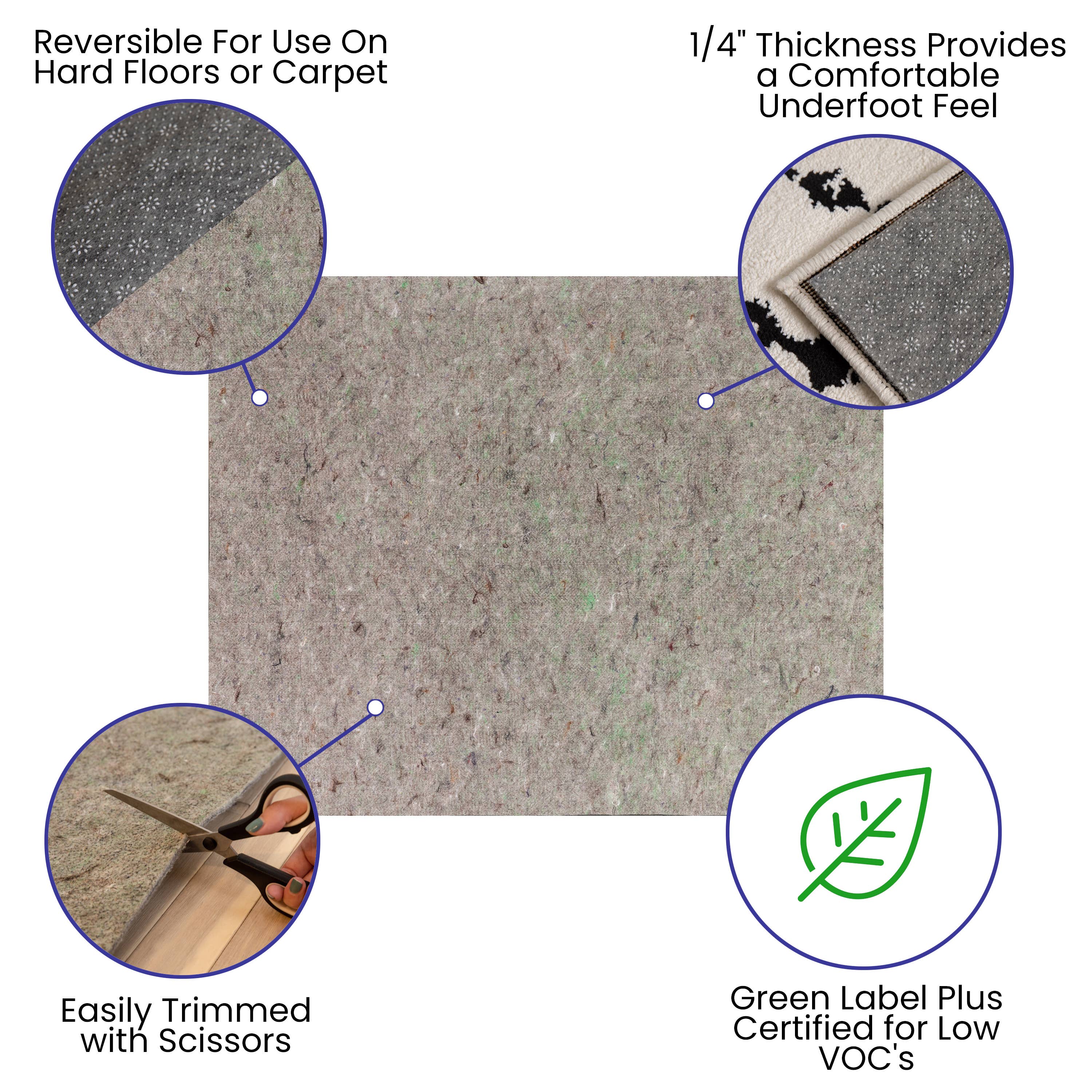 Reversible For Use On Hard Floors or Carpet

1/4" Thickness Provides a Comfortable Underfoot Feel

Easily Trimmed with Scissors

Green Label Plus Certified for Low VOC's