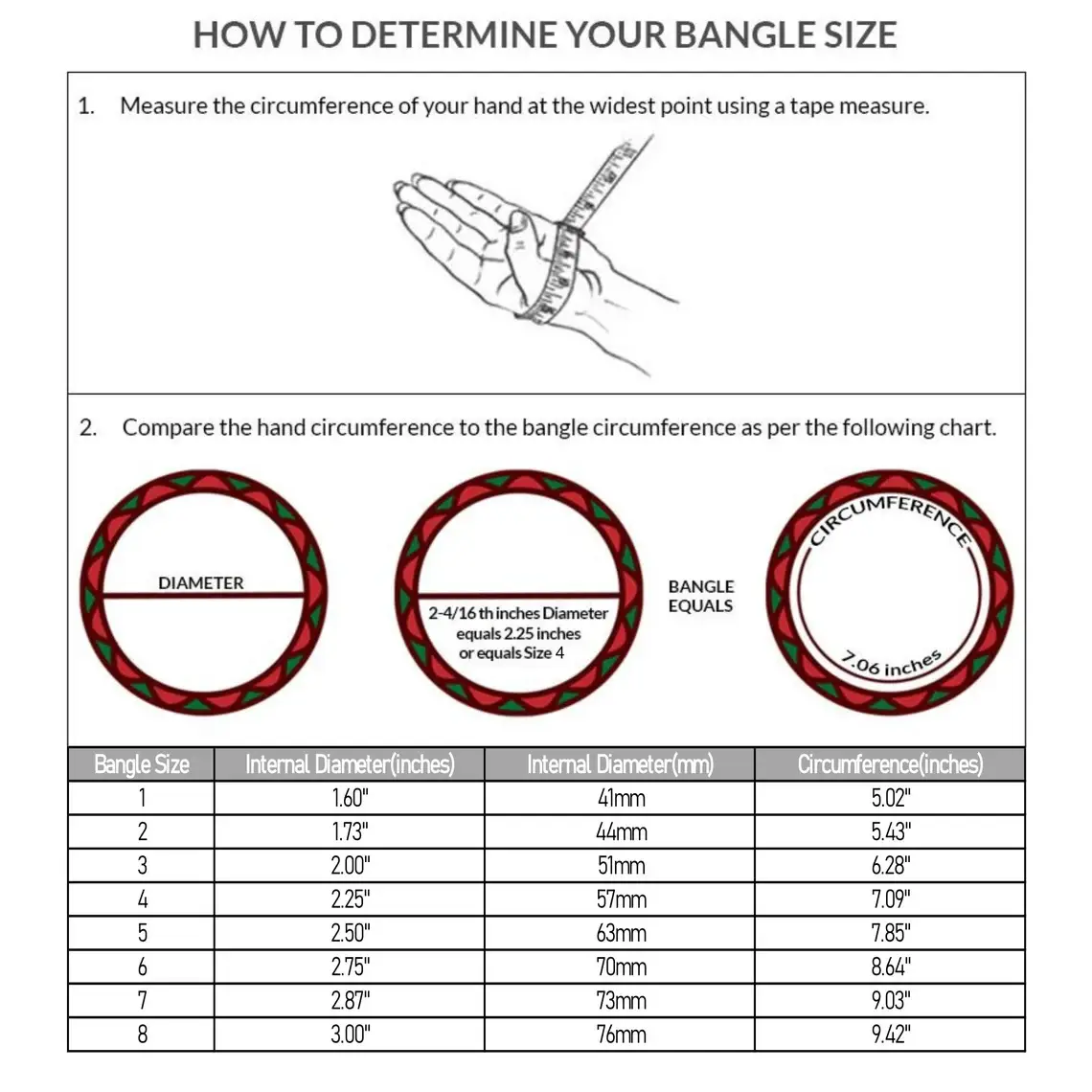 HOW TO DETERMINE YOUR BANGLE SIZE

1. Measure the circumference of your hand at the widest point using a tape measure.

2. Compare the hand circumference to the bangle circumference as per the following chart.

DIAMETER

2-4/16 th inches Diameter equals 2.25 inches or equals Size 4

BANGLE EQUALS

CIRCUMFERENCE

7.06 inches

| Bangle Size | Internal Diameter(inches) | Internal Diameter(mm) | Circumference(inches) |
|---|---|---|---|
| 1 | 1.60" | 41mm | 5.02" |
| 2 | 1.73" | 44mm | 5.43" |
| 3 | 2.00" | 51mm | 6.28" |
| 4 | 2.25" | 57mm | 7.09" |
| 5 | 2.50" | 63mm | 7.85" |
| 6 | 2.75" | 70mm | 8.64" |
| 7 | 2.87" | 73mm | 9.03" |
| 8 | 3.00" | 76mm | 9.42" |