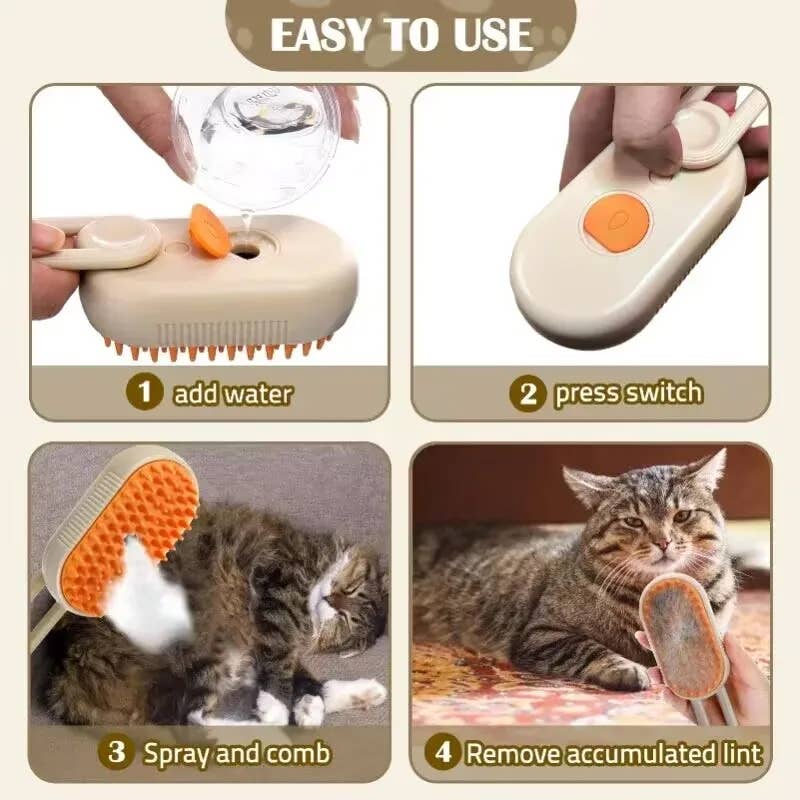 EASY TO USE

1 add water

2 press switch

3 Spray and comb

4 Remove accumulated lint