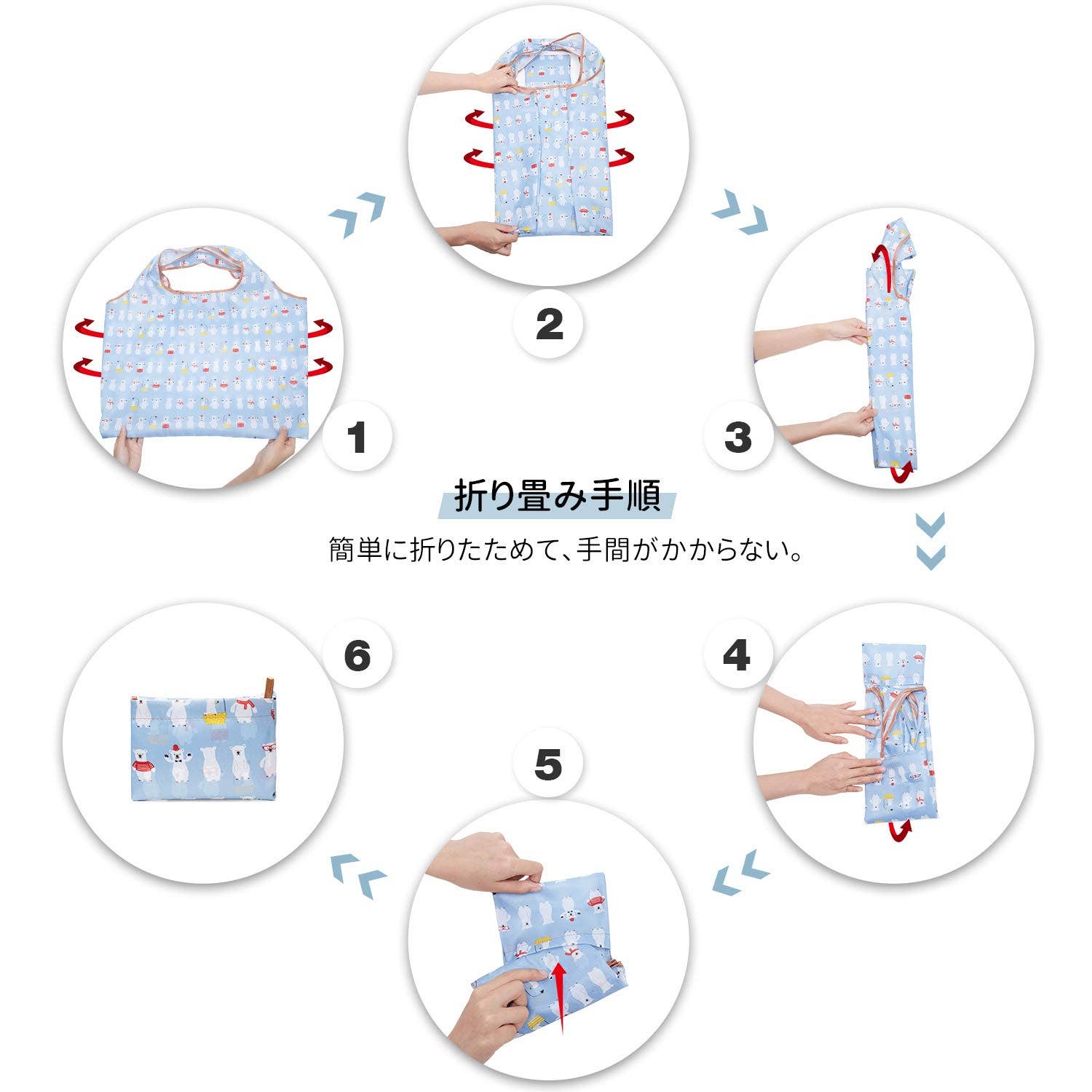 2

1

3

折り畳み手順

簡単に折りたためて、手間がかからない。

6

4

5