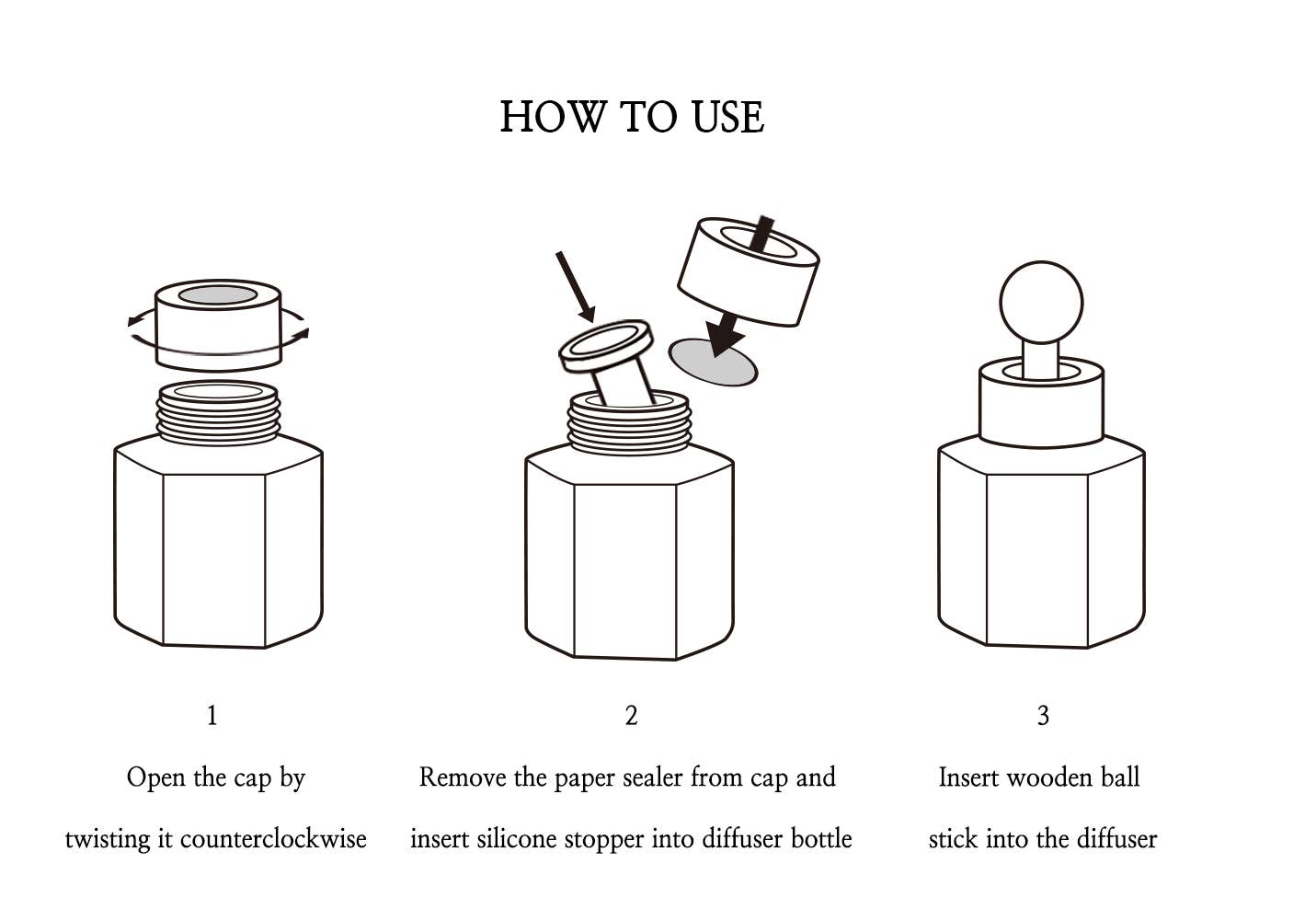 HOW TO USE

1

Open the cap by twisting it counterclockwise

2

Remove the paper sealer from cap and insert silicone stopper into diffuser bottle

3

Insert wooden ball stick into the diffuser