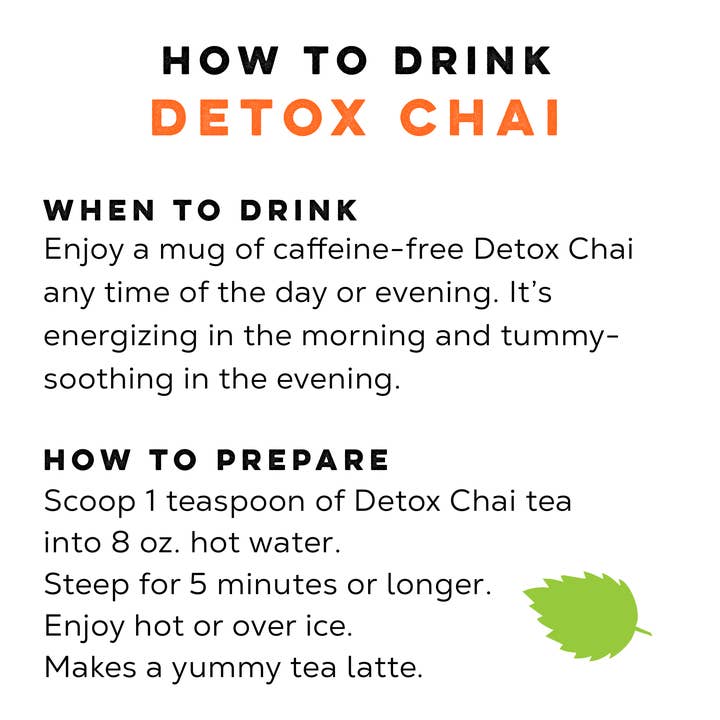 HOW TO DRINK
DETOX CHAI

WHEN TO DRINK
Enjoy a mug of caffeine-free Detox Chai any time of the day or evening. It's energizing in the morning and tummy-soothing in the evening.

HOW TO PREPARE
Scoop 1 teaspoon of Detox Chai tea into 8 oz. hot water.
Steep for 5 minutes or longer.
Enjoy hot or over ice.
Makes a yummy tea latte.