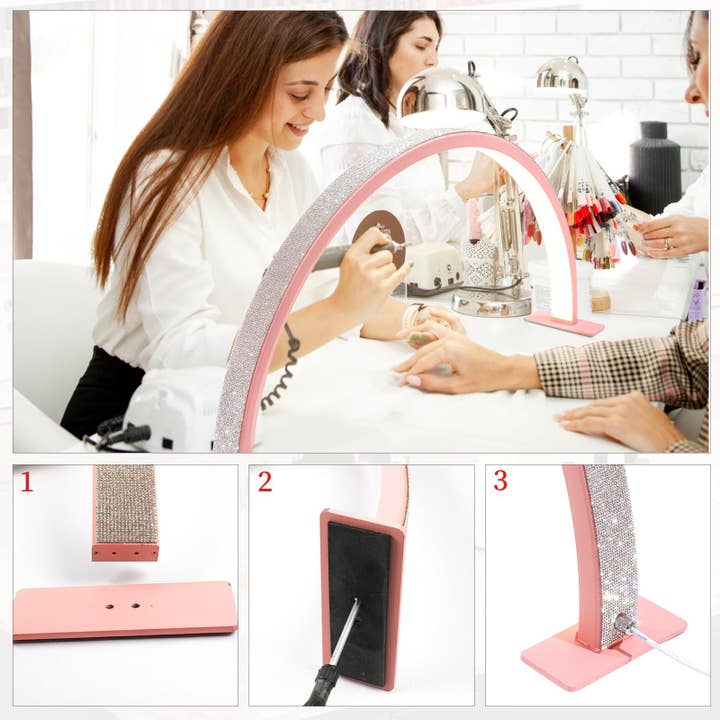 1

2

3