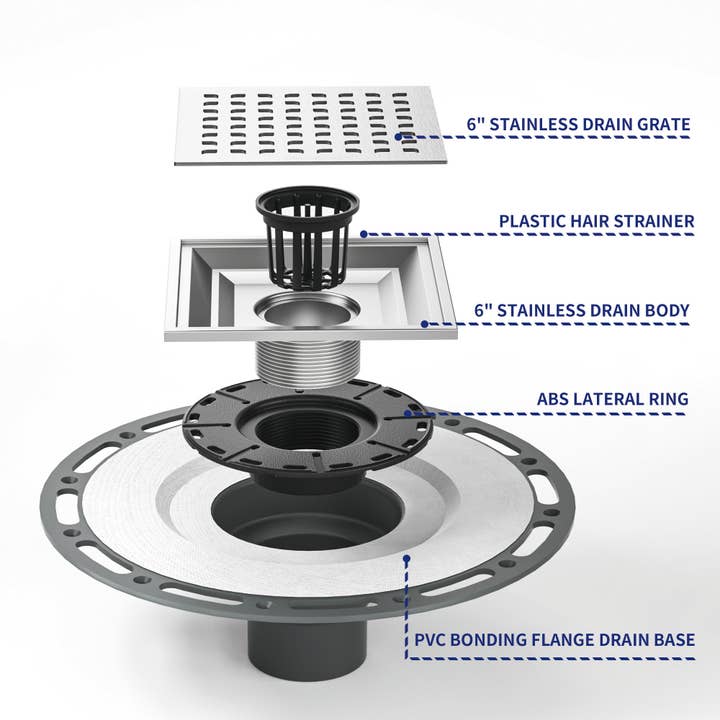 6" STAINLESS DRAIN GRATE

PLASTIC HAIR STRAINER

6" STAINLESS DRAIN BODY

ABS LATERAL RING

PVC BONDING FLANGE DRAIN BASE