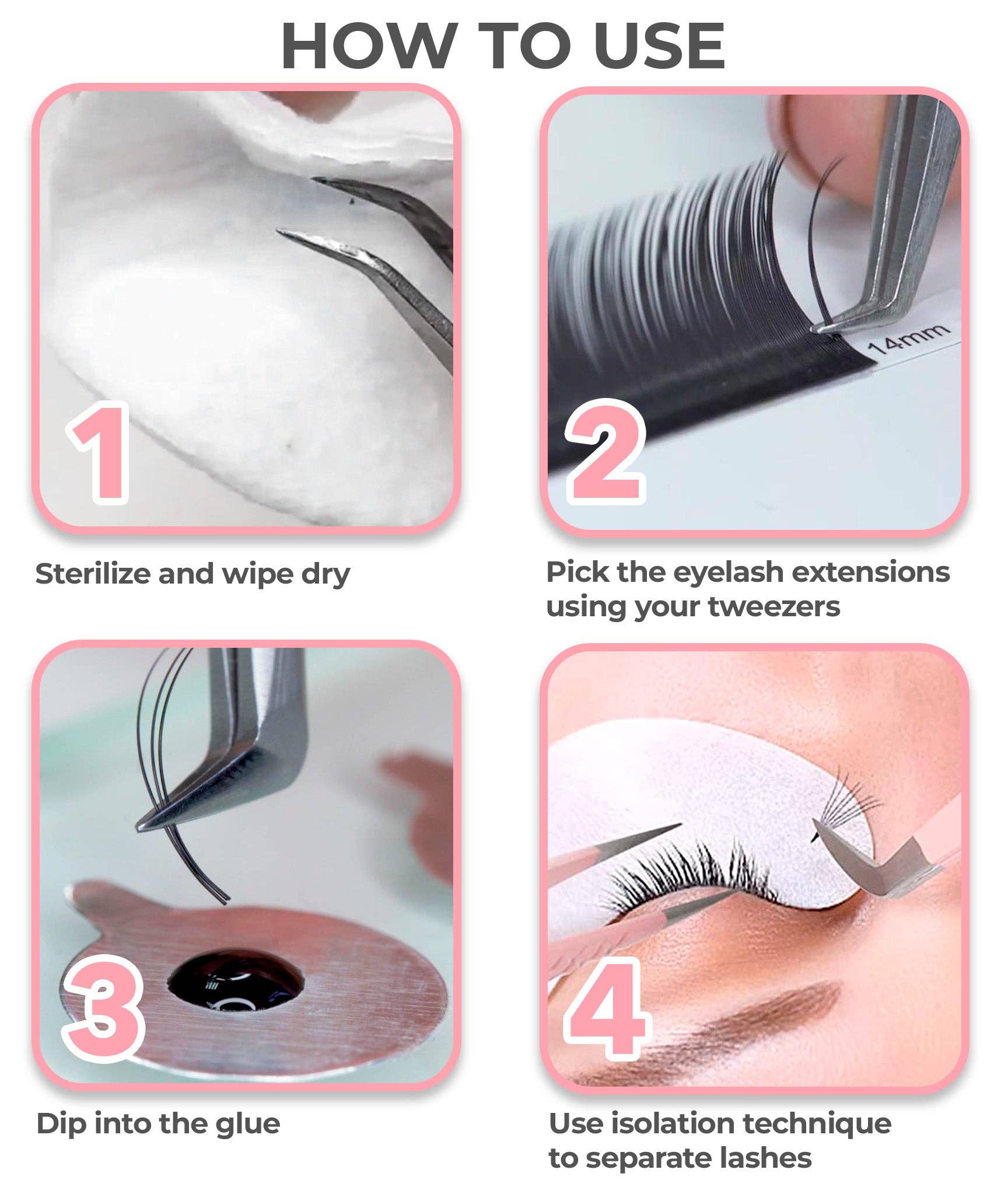 HOW TO USE

1

Sterilize and wipe dry

14mm

2

Pick the eyelash extensions using your tweezers

3

Dip into the glue

4

Use isolation technique to separate lashes