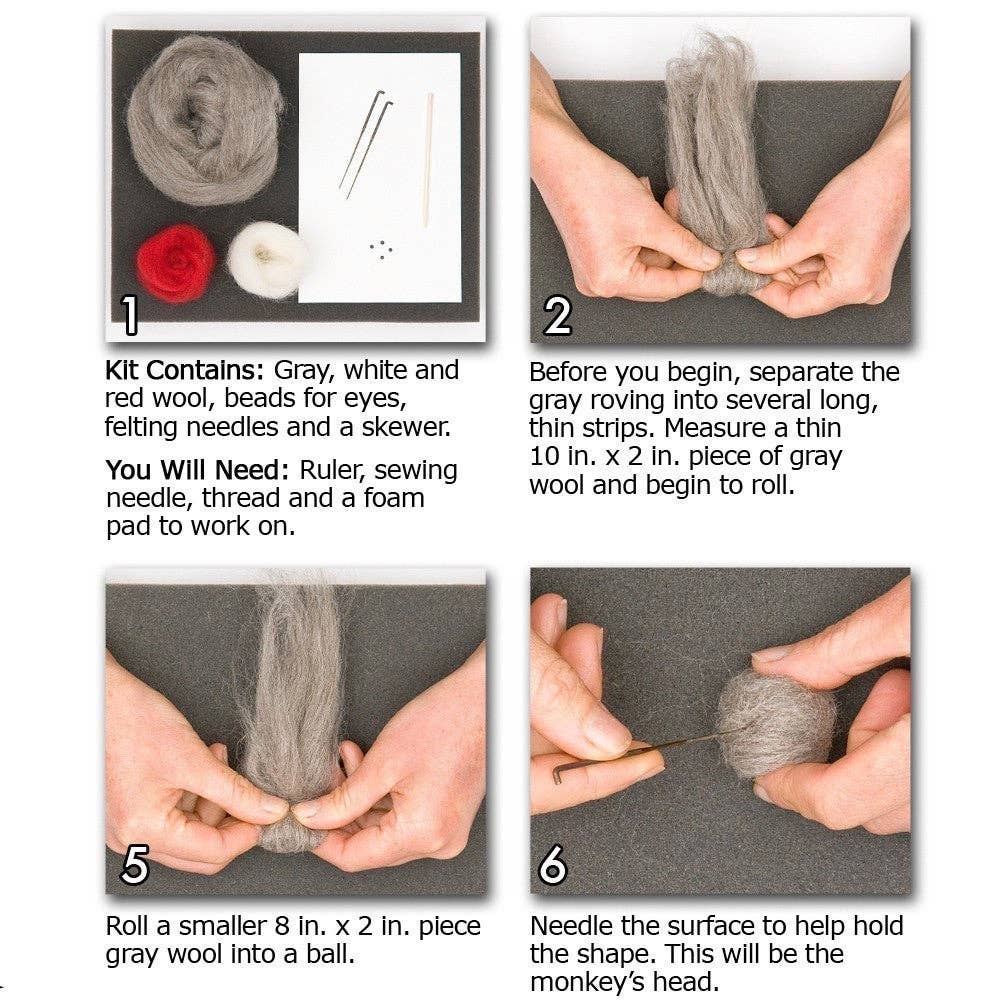 1

Kit Contains: Gray, white and red wool, beads for eyes, felting needles and a skewer.

You Will Need: Ruler, sewing needle, thread and a foam pad to work on.

2

Before you begin, separate the gray roving into several long, thin strips. Measure a thin 10 in. x 2 in. piece of gray wool and begin to roll.

5

Roll a smaller 8 in. x 2 in. piece gray wool into a ball.

6

Needle the surface to help hold the shape. This will be the monkey's head.