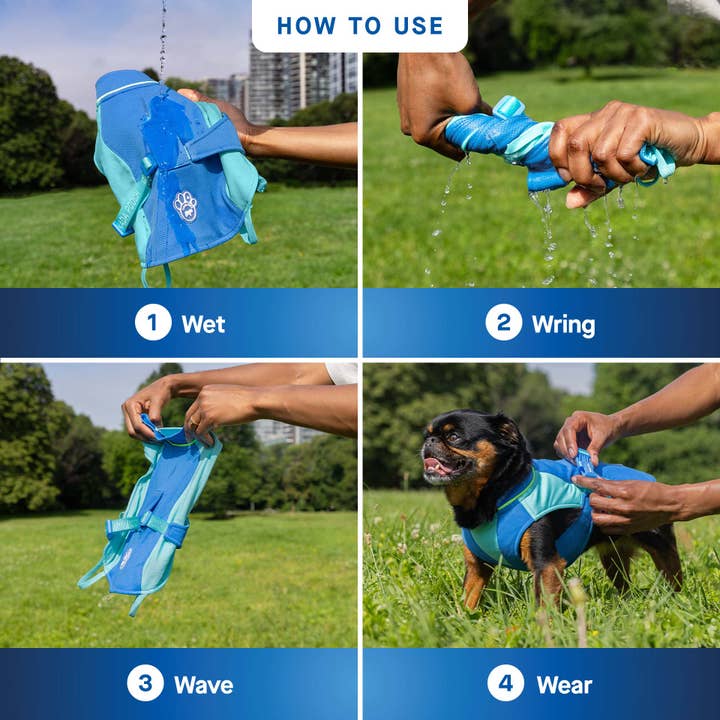 HOW TO USE

1 Wet

2 Wring

3 Wave

4 Wear