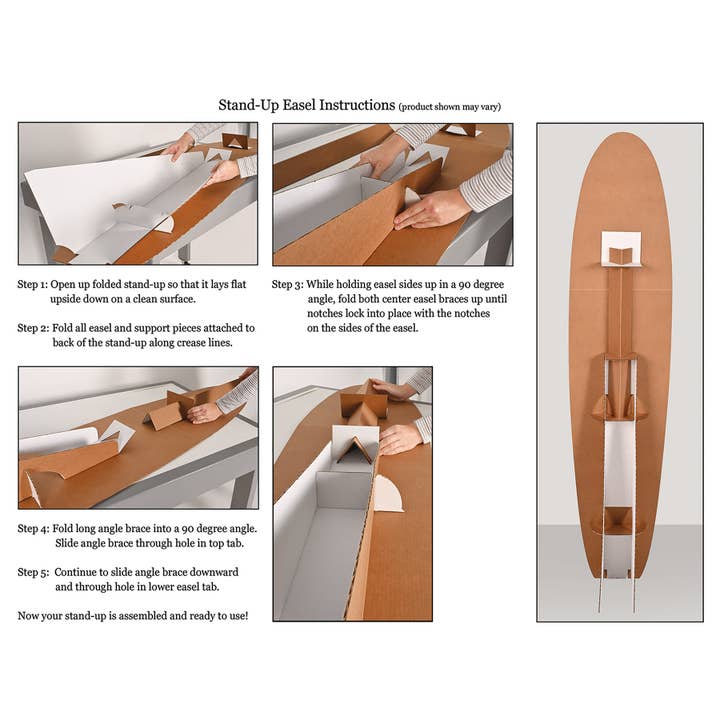 Stand-Up Easel Instructions (product shown may vary)

Step 1: Open up folded stand-up so that it lays flat upside down on a clean surface.

Step 2: Fold all easel and support pieces attached to back of the stand-up along crease lines.

Step 3: While holding easel sides up in a 90 degree angle, fold both center easel braces up until notches lock into place with the notches on the sides of the easel.

Step 4: Fold long angle brace into a 90 degree angle. Slide angle brace through hole in top tab.

Step 5: Continue to slide angle brace downward and through hole in lower easel tab.

Now your stand-up is assembled and ready to use!