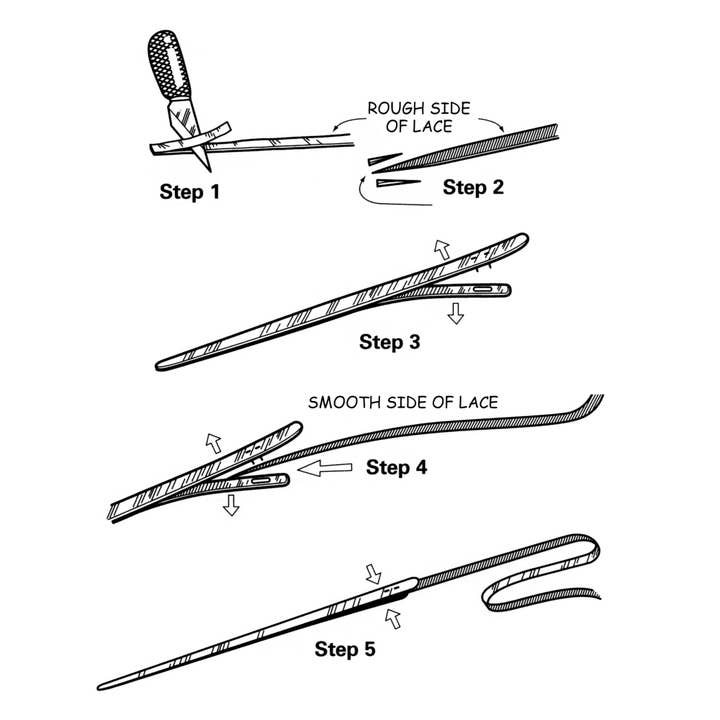 ROUGH SIDE OF LACE

Step 1

Step 2

Step 3

SMOOTH SIDE OF LACE

Step 4

Step 5