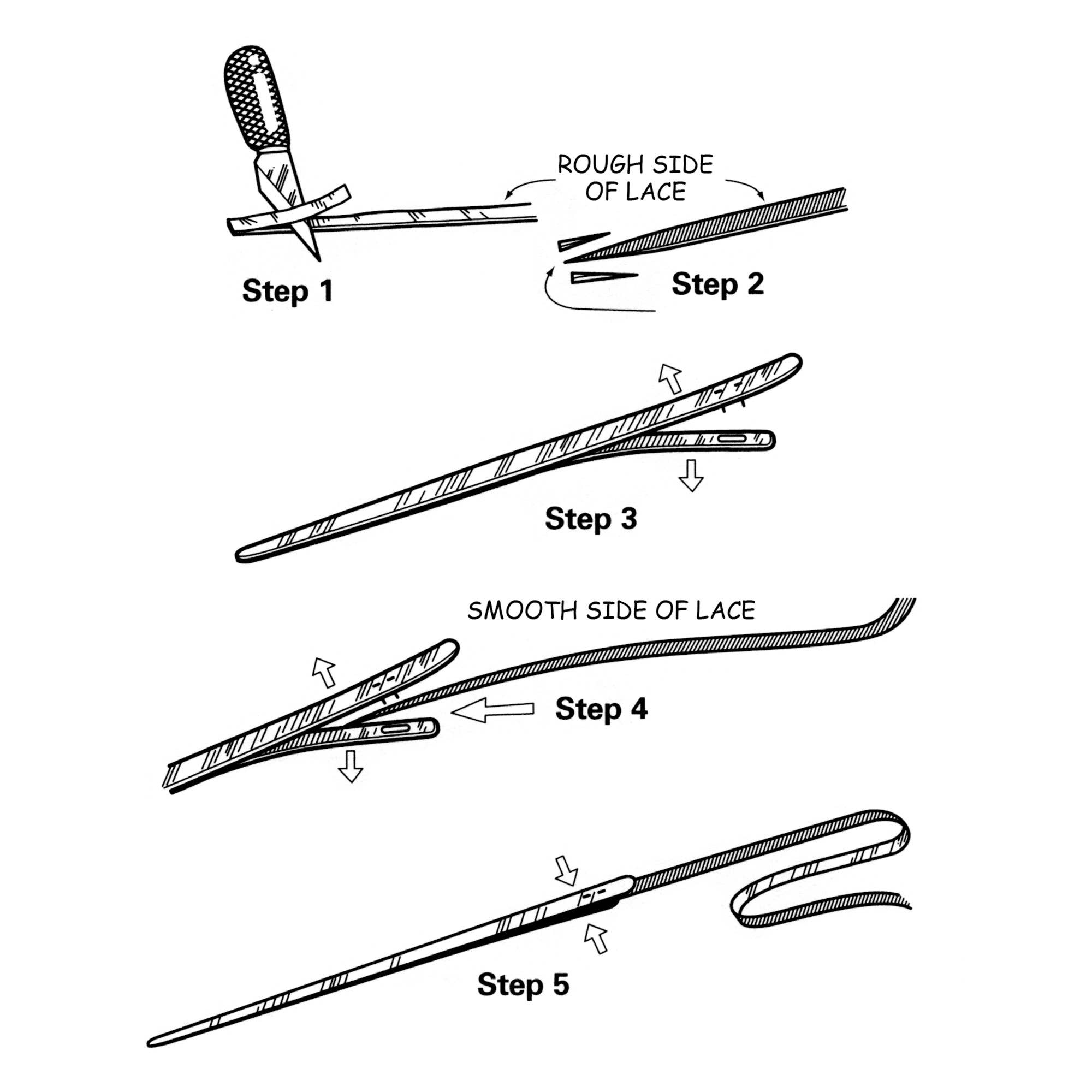 ROUGH SIDE OF LACE

Step 1

Step 2

Step 3

SMOOTH SIDE OF LACE

Step 4

Step 5