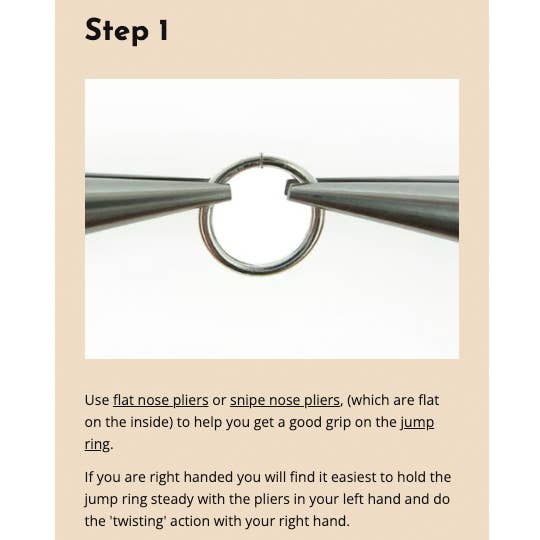 Step 1

Use flat nose pliers or snipe nose pliers, (which are flat on the inside) to help you get a good grip on the jump ring.

If you are right handed you will find it easiest to hold the jump ring steady with the pliers in your left hand and do the 'twisting' action with your right hand.