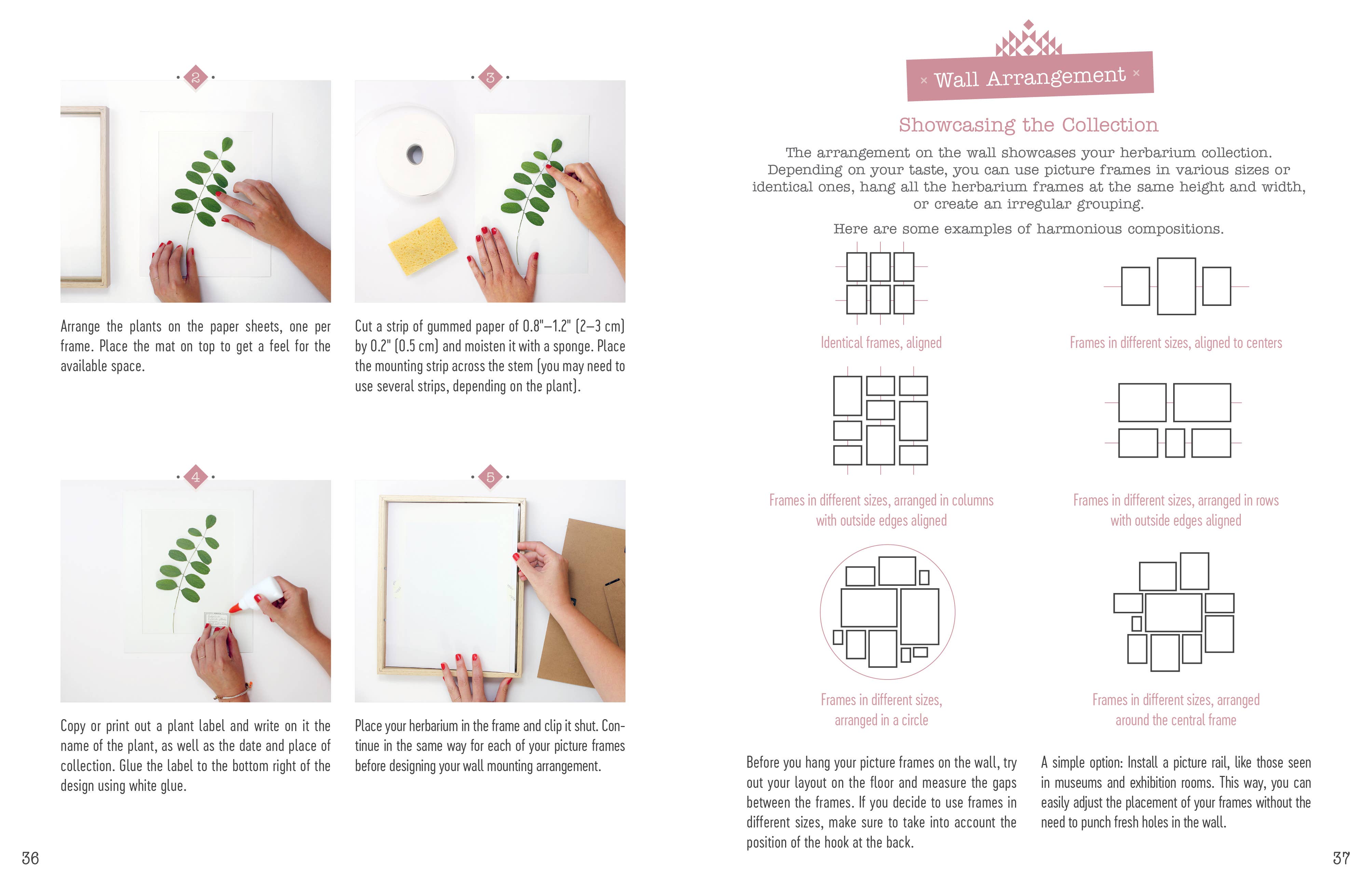 2

Arrange the plants on the paper sheets, one per frame. Place the mat on top to get a feel for the available space.

3

Cut a strip of gummed paper of 0.8"–1.2" (2–3 cm) by 0.2" (0.5 cm) and moisten it with a sponge. Place the mounting strip across the stem (you may need to use several strips, depending on the plant).

4

Copy or print out a plant label and write on it the name of the plant, as well as the date and place of collection. Glue the label to the bottom right of the design using white glue.

5

Place your herbarium in the frame and clip it shut. Continue in the same way for each of your picture frames before designing your wall mounting arrangement.

36

× Wall Arrangement ×

Showcasing the Collection

The arrangement on the wall showcases your herbarium collection. Depending on your taste, you can use picture frames in various sizes or identical ones, hang all the herbarium frames at the same height and width, or create an irregular grouping.

Here are some examples of harmonious compositions.

Identical frames, aligned

Frames in different sizes, aligned to centers

Frames in different sizes, arranged in columns with outside edges aligned

Frames in different sizes, arranged in rows with outside edges aligned

Frames in different sizes, arranged in a circle

Frames in different sizes, arranged around the central frame

Before you hang your picture frames on the wall, try out your layout on the floor and measure the gaps between the frames. If you decide to use frames in different sizes, make sure to take into account the position of the hook at the back.

A simple option: Install a picture rail, like those seen in museums and exhibition rooms. This way, you can easily adjust the placement of your frames without the need to punch fresh holes in the wall.

37