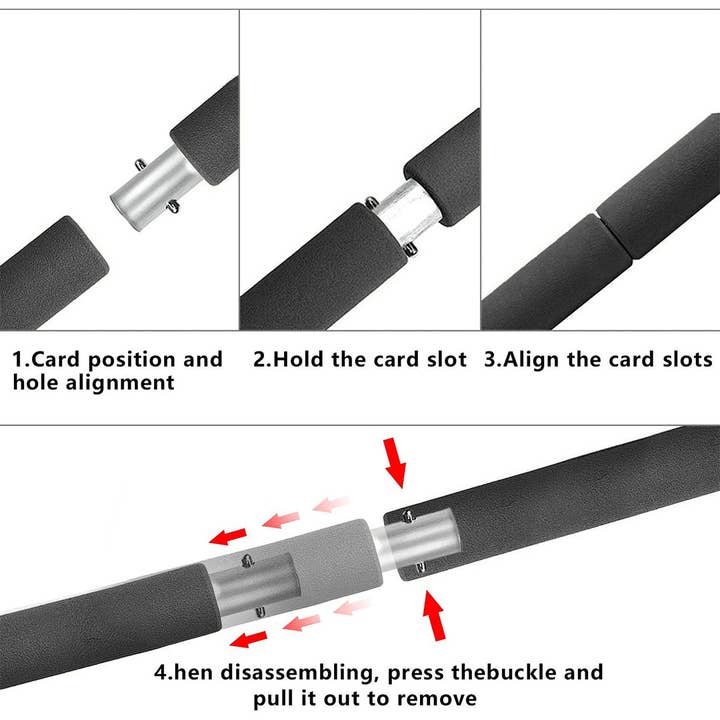 1.Card position and hole alignment

2.Hold the card slot

3.Align the card slots

4.hen disassembling, press thebuckle and pull it out to remove