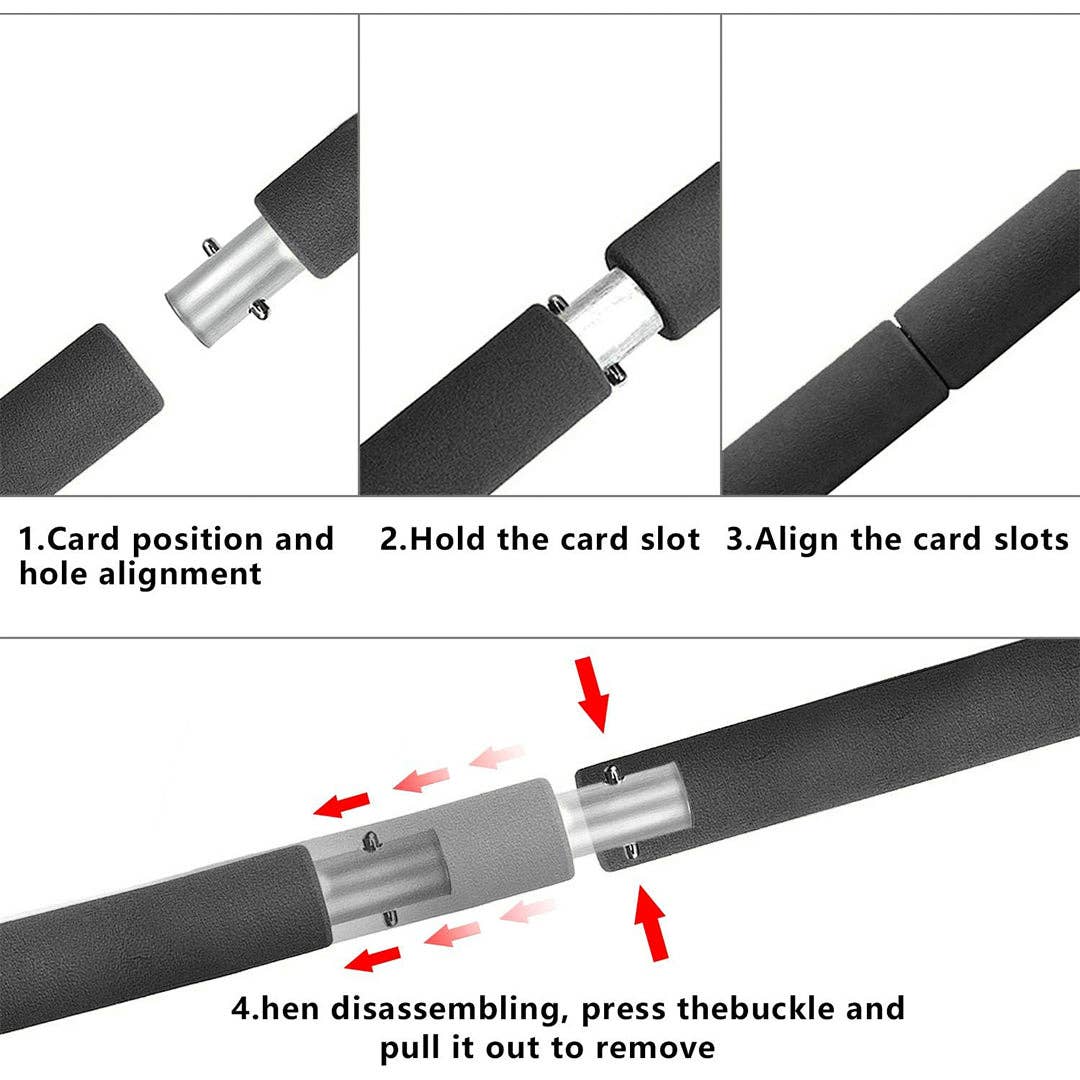 1.Card position and hole alignment

2.Hold the card slot

3.Align the card slots

4.hen disassembling, press thebuckle and pull it out to remove