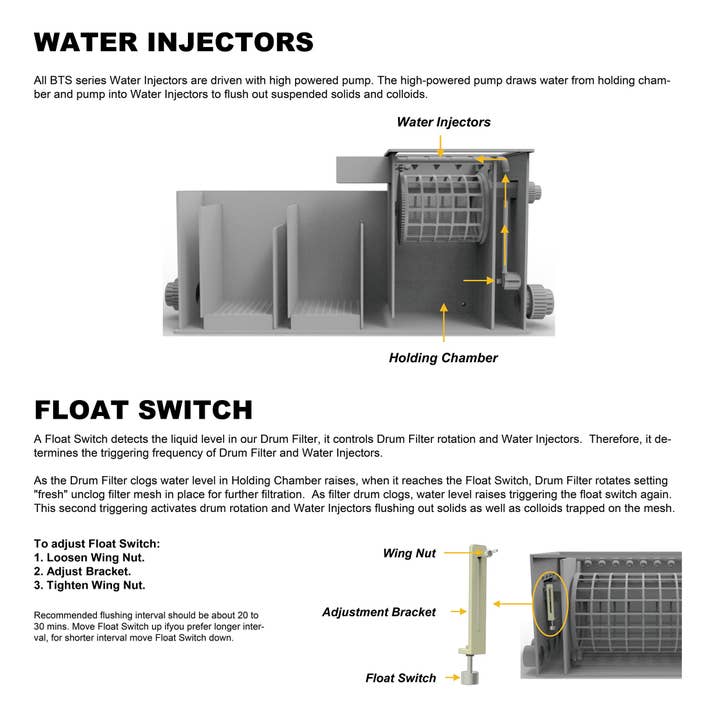 WATER INJECTORS

All BTS series Water Injectors are driven with high powered pump. The high-powered pump draws water from holding chamber and pump into Water Injectors to flush out suspended solids and colloids.

Water Injectors

Holding Chamber

FLOAT SWITCH

A Float Switch detects the liquid level in our Drum Filter, it controls Drum Filter rotation and Water Injectors. Therefore, it determines the triggering frequency of Drum Filter and Water Injectors.

As the Drum Filter clogs water level in Holding Chamber raises, when it reaches the Float Switch, Drum Filter rotates setting "fresh" unclog filter mesh in place for further filtration. As filter drum clogs, water level raises triggering the float switch again. This second triggering activates drum rotation and Water Injectors flushing out solids as well as colloids trapped on the mesh.

To adjust Float Switch:
1. Loosen Wing Nut.
2. Adjust Bracket.
3. Tighten Wing Nut.

Recommended flushing interval should be about 20 to 30 mins. Move Float Switch up ifyou prefer longer interval, for shorter interval move Float Switch down.

Wing Nut

Adjustment Bracket

Float Switch