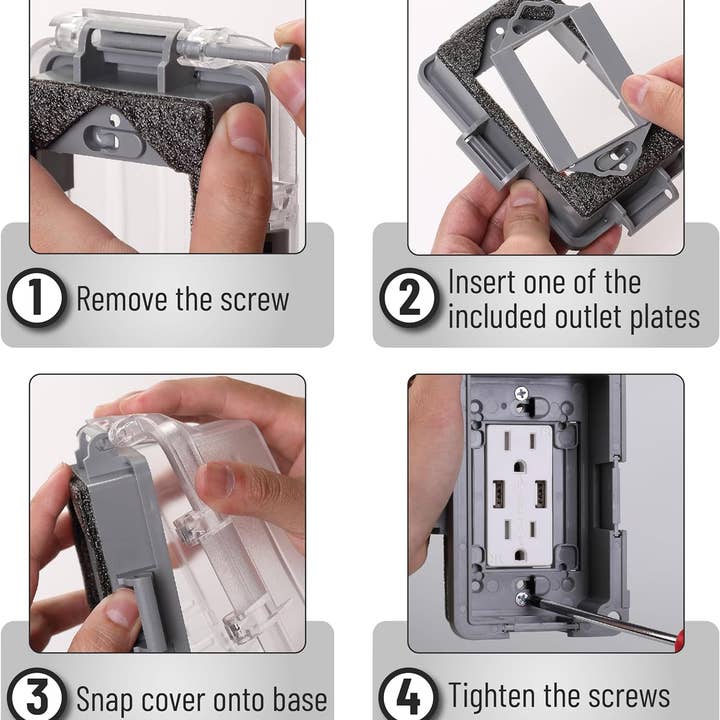 1 Remove the screw

2 Insert one of the included outlet plates

3 Snap cover onto base

4 Tighten the screws