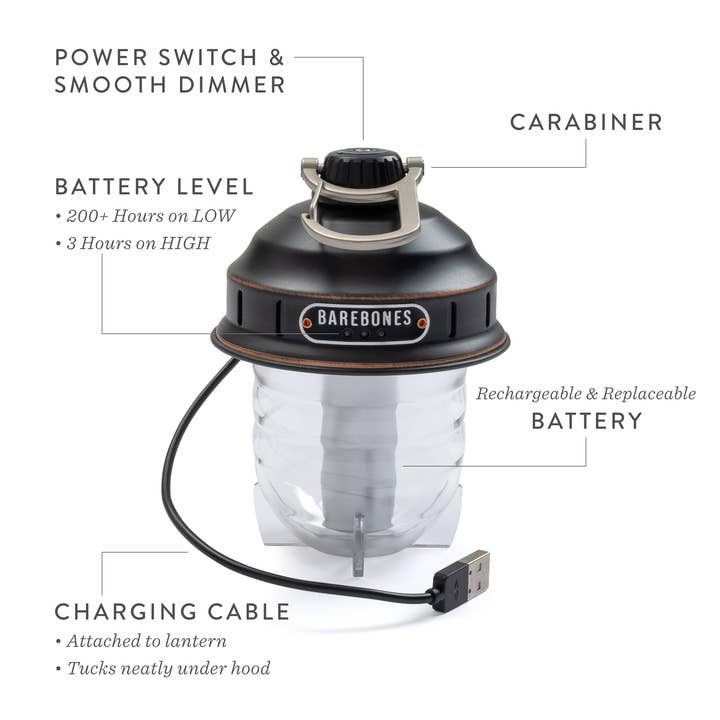 POWER SWITCH & SMOOTH DIMMER

CARABINER

BATTERY LEVEL
• 200+ Hours on LOW
• 3 Hours on HIGH

BAREBONES

Rechargeable & Replaceable
BATTERY

CHARGING CABLE
• Attached to lantern
• Tucks neatly under hood