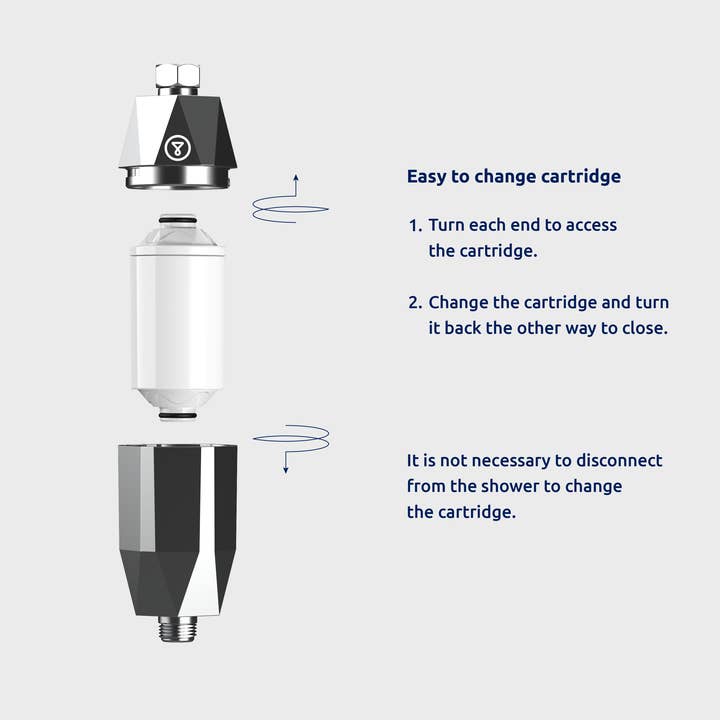 Easy to change cartridge

1. Turn each end to access the cartridge.

2. Change the cartridge and turn it back the other way to close.

It is not necessary to disconnect from the shower to change the cartridge.