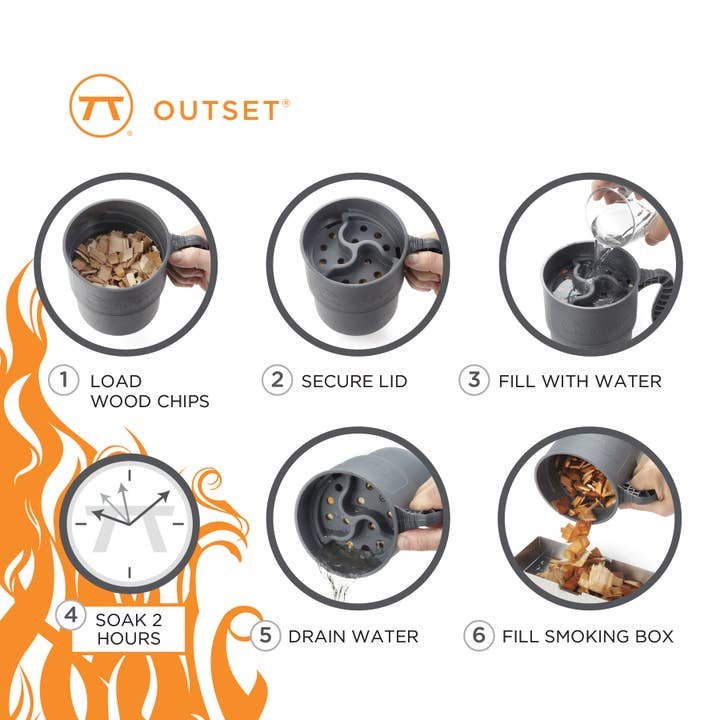 OUTSET®

1 LOAD WOOD CHIPS

2 SECURE LID

3 FILL WITH WATER

4 SOAK 2 HOURS

5 DRAIN WATER

6 FILL SMOKING BOX