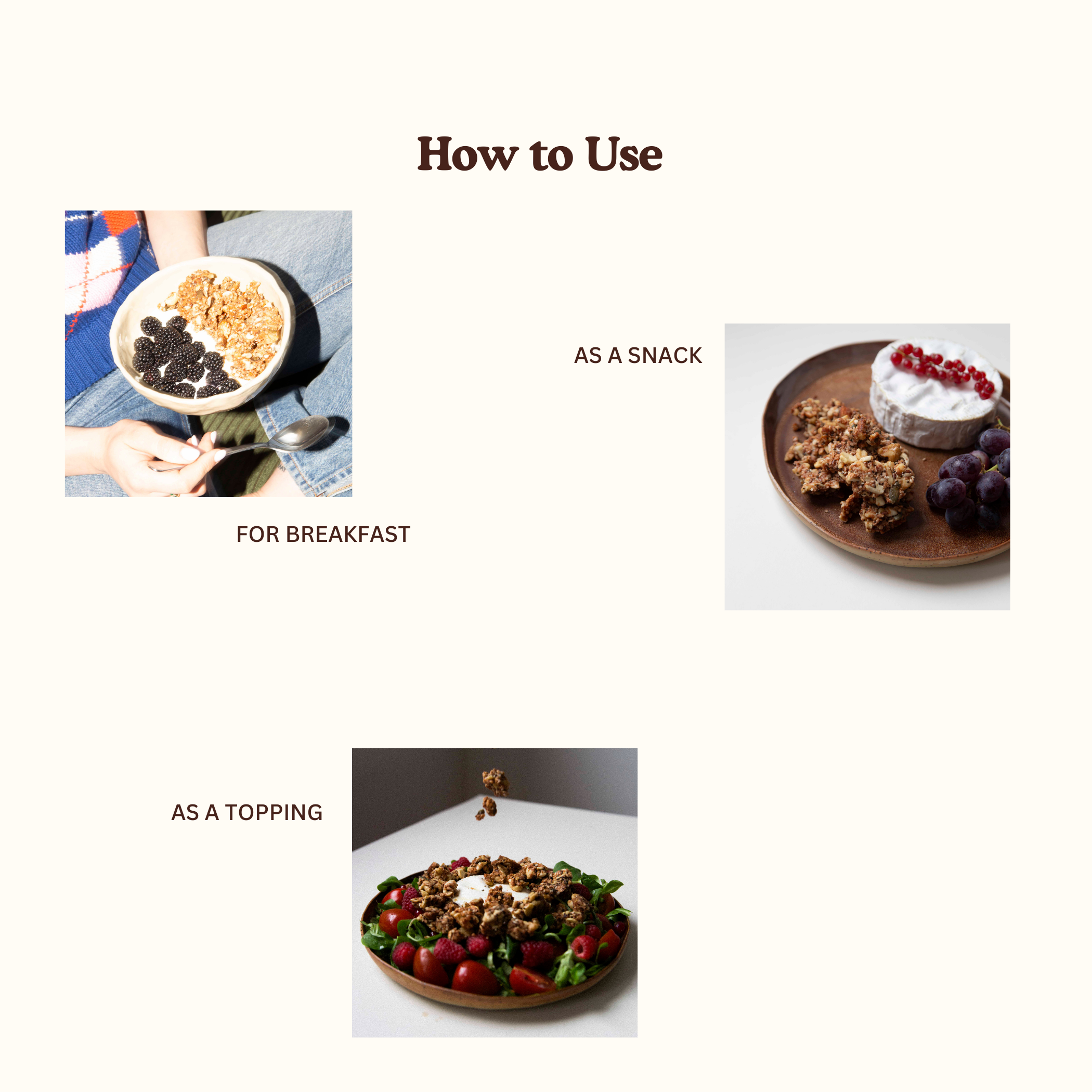 How to Use

AS A SNACK

FOR BREAKFAST

AS A TOPPING