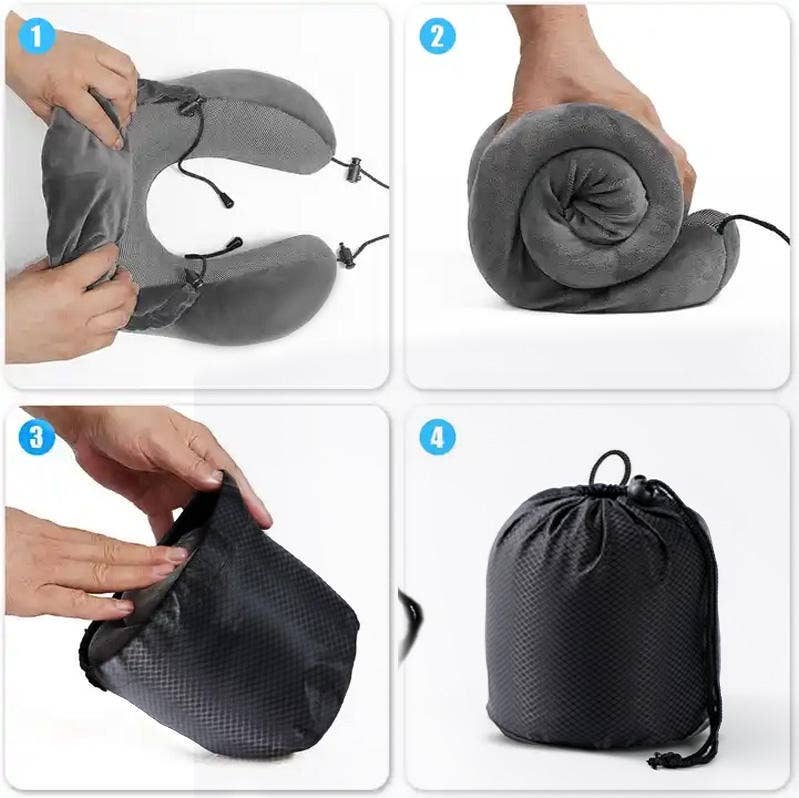 1

2

3

4