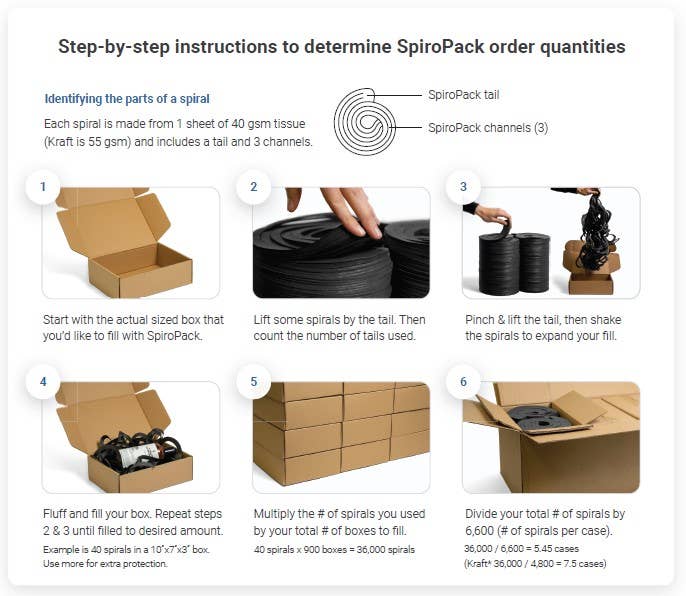 Step-by-step instructions to determine SpiroPack order quantities

Identifying the parts of a spiral

Each spiral is made from 1 sheet of 40 gsm tissue (Kraft is 55 gsm) and includes a tail and 3 channels.

SpiroPack tail

SpiroPack channels (3)

1

Start with the actual sized box that you'd like to fill with SpiroPack.

2

Lift some spirals by the tail. Then count the number of tails used.

3

Pinch & lift the tail, then shake the spirals to expand your fill.

4

Fluff and fill your box. Repeat steps 2 & 3 until filled to desired amount.

Example is 40 spirals in a 10"x7"x3" box. Use more for extra protection.

5

Multiply the # of spirals you used by your total # of boxes to fill.

40 spirals x 900 boxes = 36,000 spirals

6

Divide your total # of spirals by 6,600 (# of spirals per case).

36,000 / 6,600 = 5.45 cases
(Kraft* 36,000 / 4,800 = 7.5 cases)