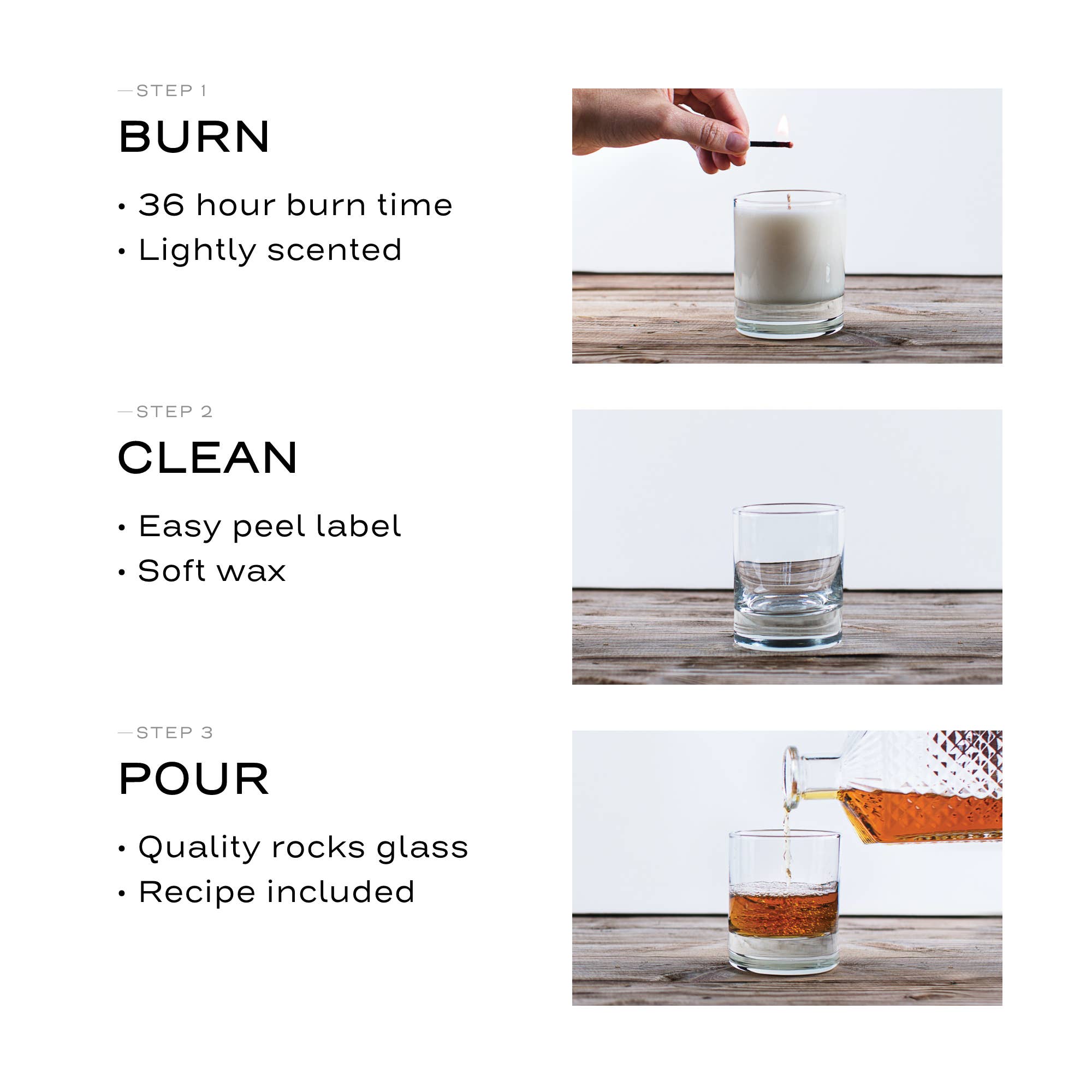 —STEP 1
BURN
• 36 hour burn time
• Lightly scented

—STEP 2
CLEAN
• Easy peel label
• Soft wax

—STEP 3
POUR
• Quality rocks glass
• Recipe included