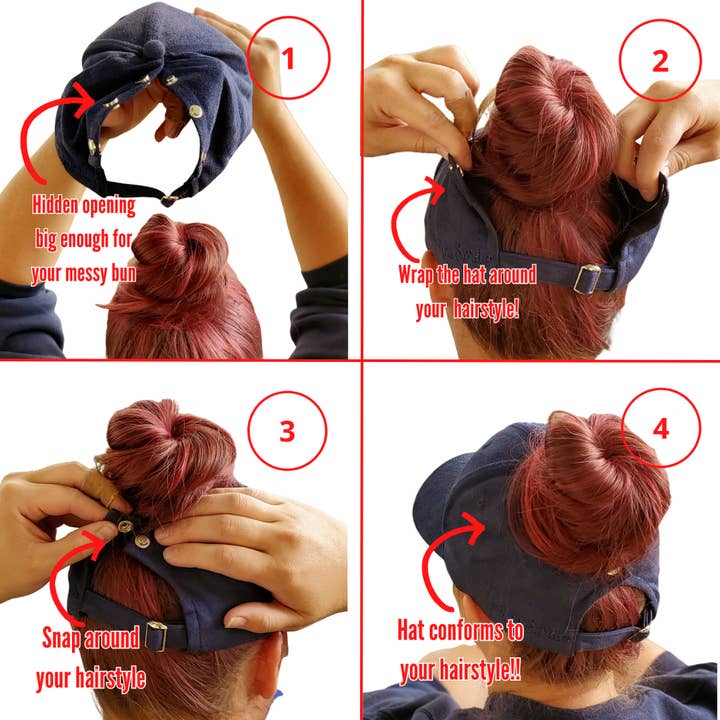 1

Hidden opening big enough for your messy bun

2

Wrap the hat around your hairstyle!

3

Snap around your hairstyle

4

Hat conforms to your hairstyle!!