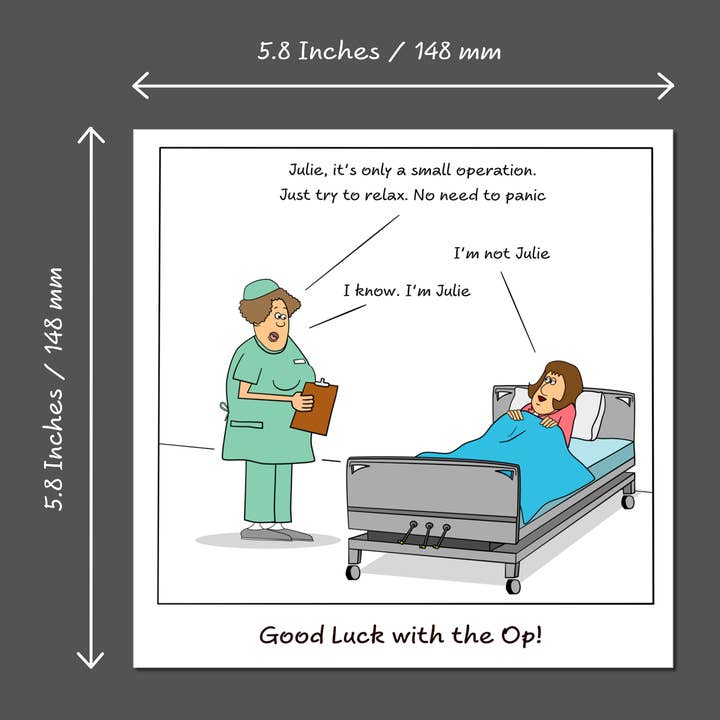 5.8 Inches / 148 mm

5.8 Inches / 148 mm

Julie, it's only a small operation. Just try to relax. No need to panic

I'm not Julie

I know. I'm Julie

Good Luck with the Op!