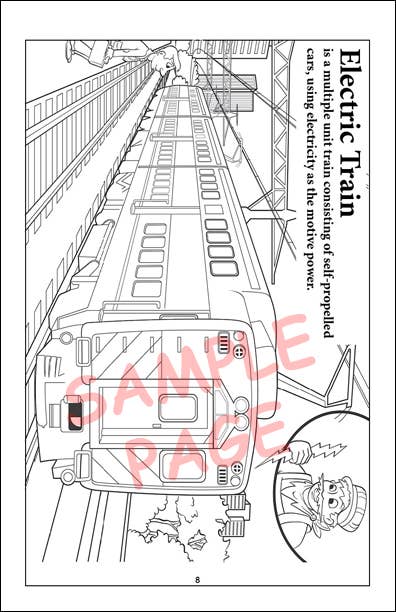 Electric Train
is a multiple unit train consisting of self-propelled cars, using electricity as the motive power.

SAMPLE PAGE

8