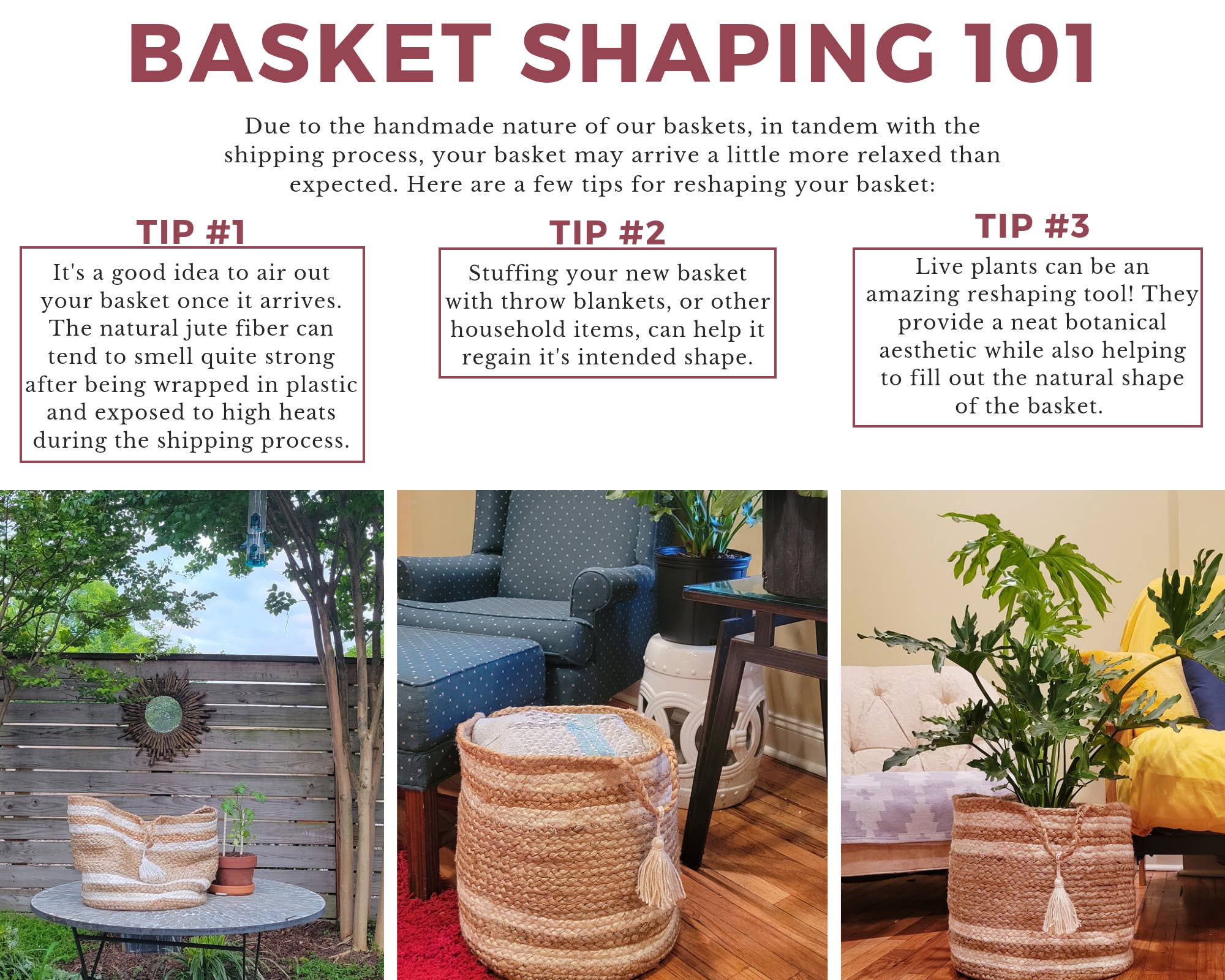 BASKET SHAPING 101

Due to the handmade nature of our baskets, in tandem with the shipping process, your basket may arrive a little more relaxed than expected. Here are a few tips for reshaping your basket:

TIP #1

It's a good idea to air out your basket once it arrives. The natural jute fiber can tend to smell quite strong after being wrapped in plastic and exposed to high heats during the shipping process.

TIP #2

Stuffing your new basket with throw blankets, or other household items, can help it regain it's intended shape.

TIP #3

Live plants can be an amazing reshaping tool! They provide a neat botanical aesthetic while also helping to fill out the natural shape of the basket.