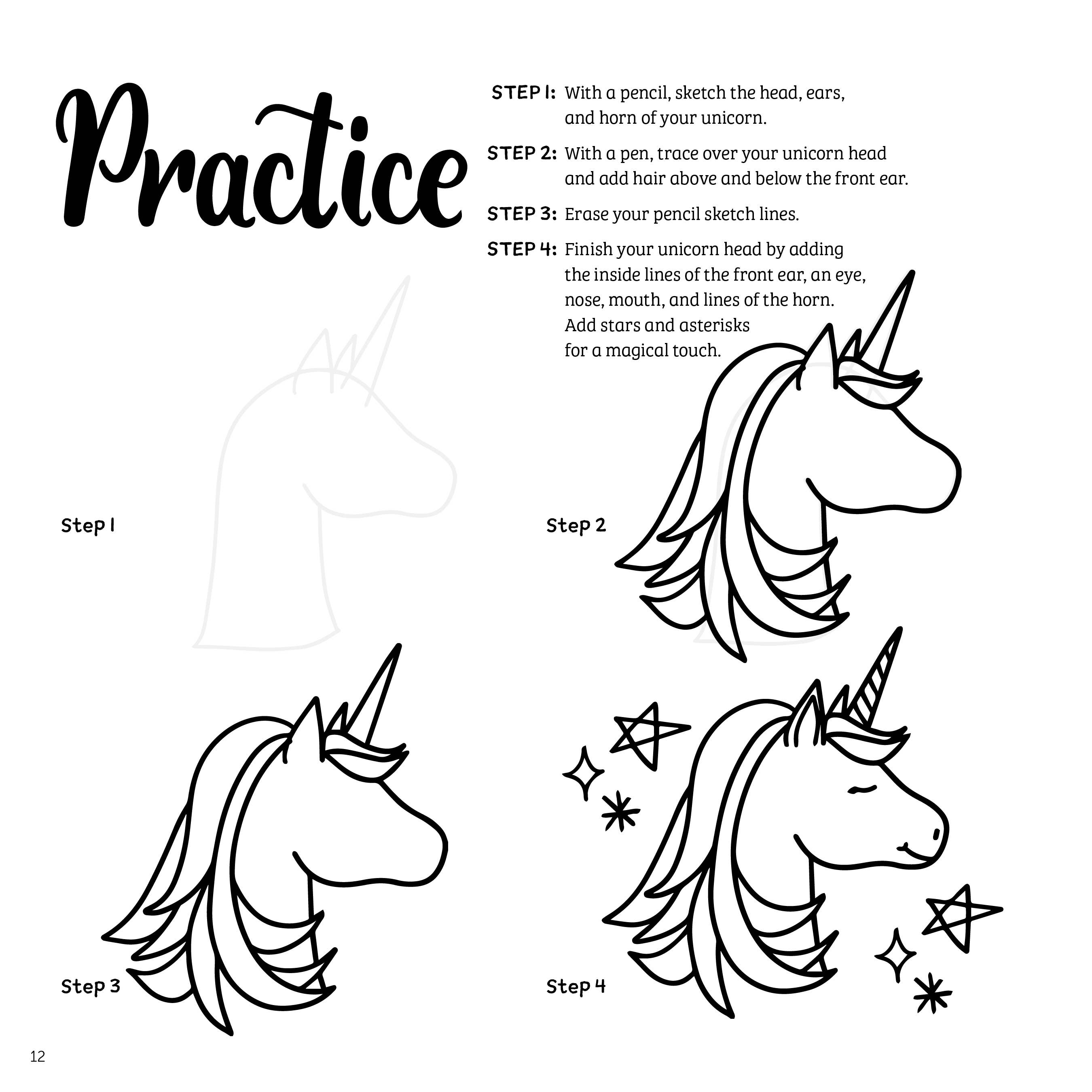 Practice

STEP 1: With a pencil, sketch the head, ears, and horn of your unicorn.

STEP 2: With a pen, trace over your unicorn head and add hair above and below the front ear.

STEP 3: Erase your pencil sketch lines.

STEP 4: Finish your unicorn head by adding the inside lines of the front ear, an eye, nose, mouth, and lines of the horn. Add stars and asterisks for a magical touch.

Step 1

Step 2

Step 3

Step 4

12