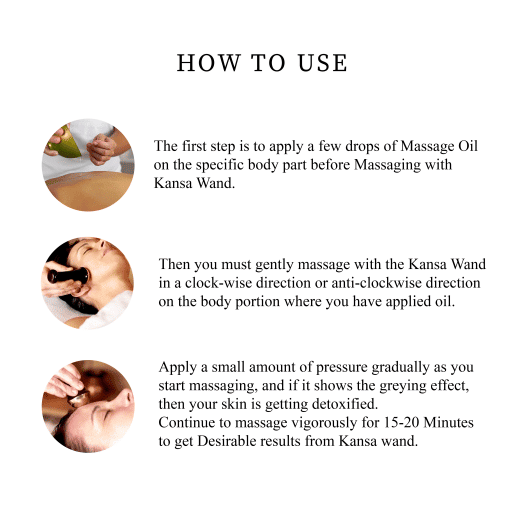 HOW TO USE

The first step is to apply a few drops of Massage Oil on the specific body part before Massaging with Kansa Wand.

Then you must gently massage with the Kansa Wand in a clock-wise direction or anti-clockwise direction on the body portion where you have applied oil.

Apply a small amount of pressure gradually as you start massaging, and if it shows the greying effect, then your skin is getting detoxified.
Continue to massage vigorously for 15-20 Minutes to get Desirable results from Kansa wand.