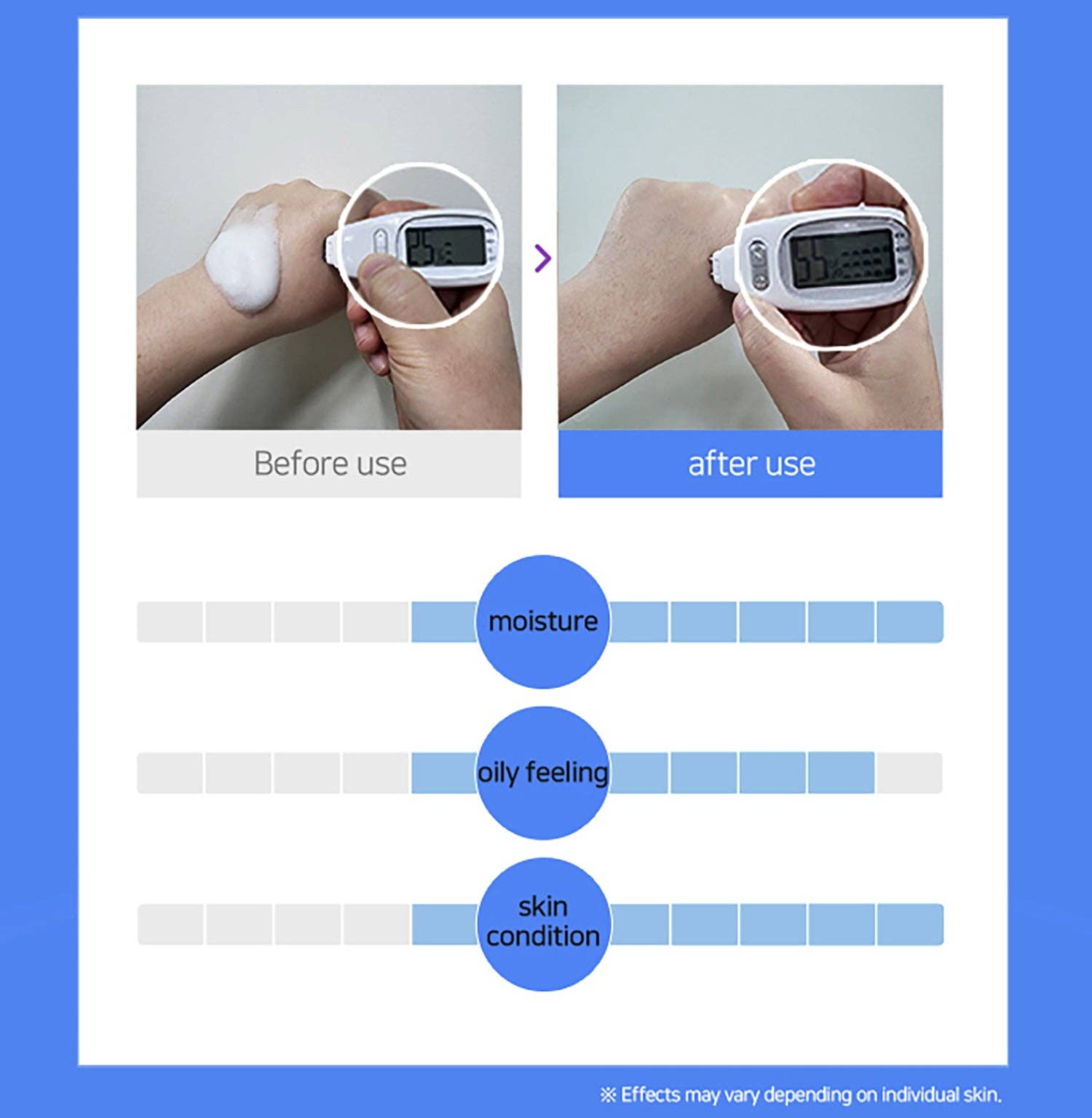 25

55

Before use

after use

moisture

oily feeling

skin condition

※ Effects may vary depending on individual skin.